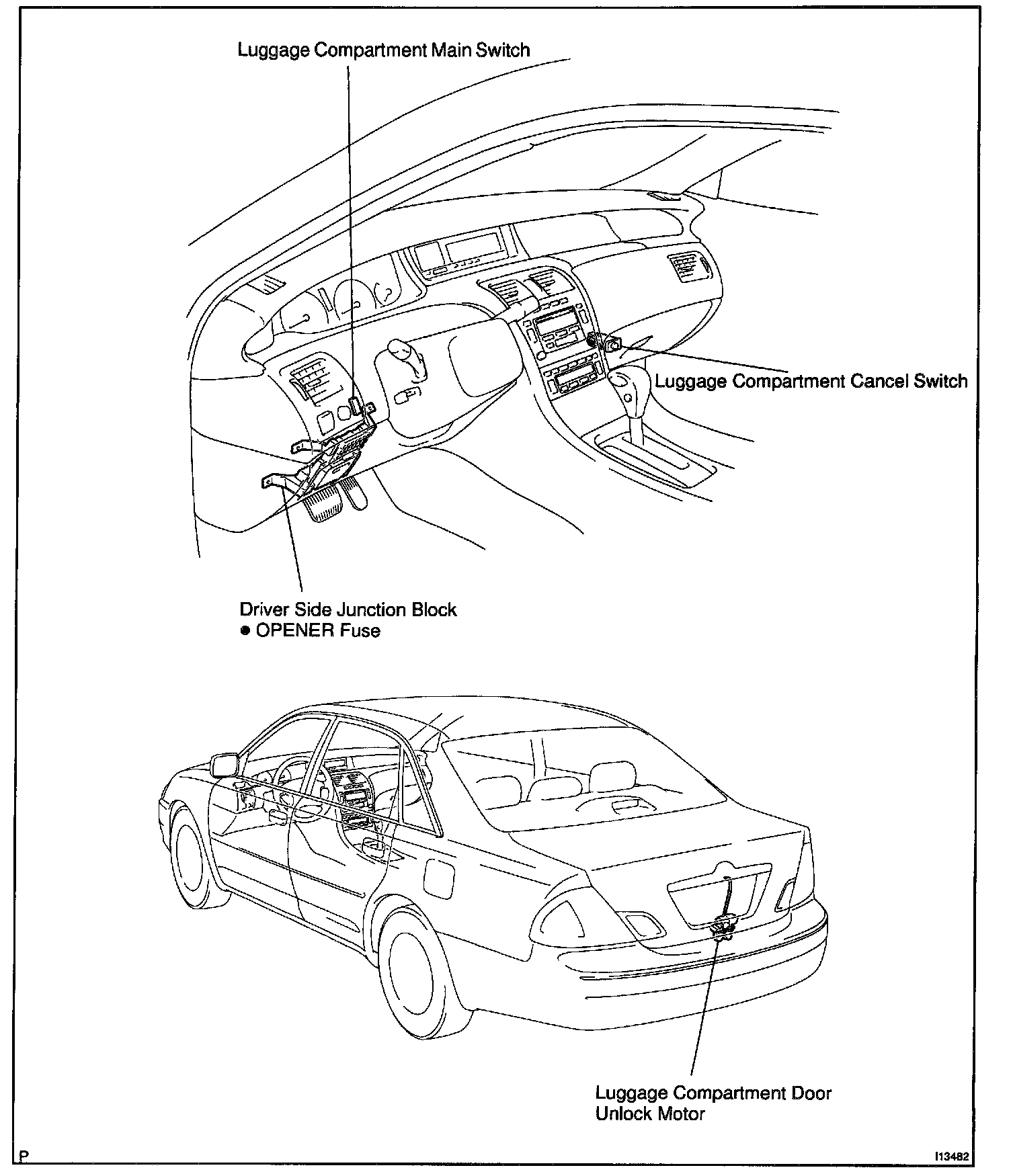 Luggage Compartment Main Switch

Luggage Compartment Cancel Switch

Driver Side Junction Block
● OPENER Fuse

Luggage Compartment Door Unlock Motor

P

I13482