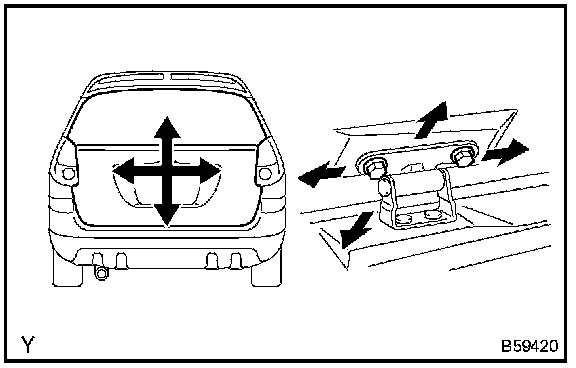 Y

B59420