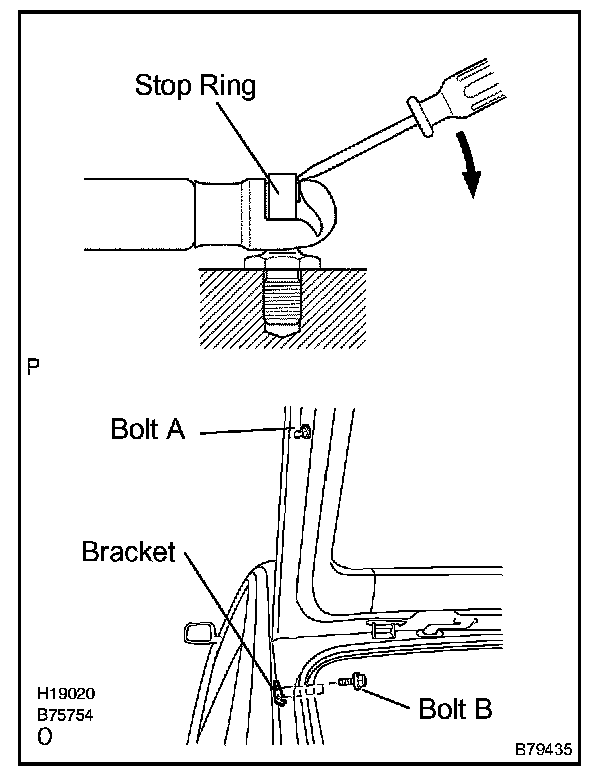 Stop Ring

P

Bolt A

Bracket

H19020
B75754
O

Bolt B

B79435