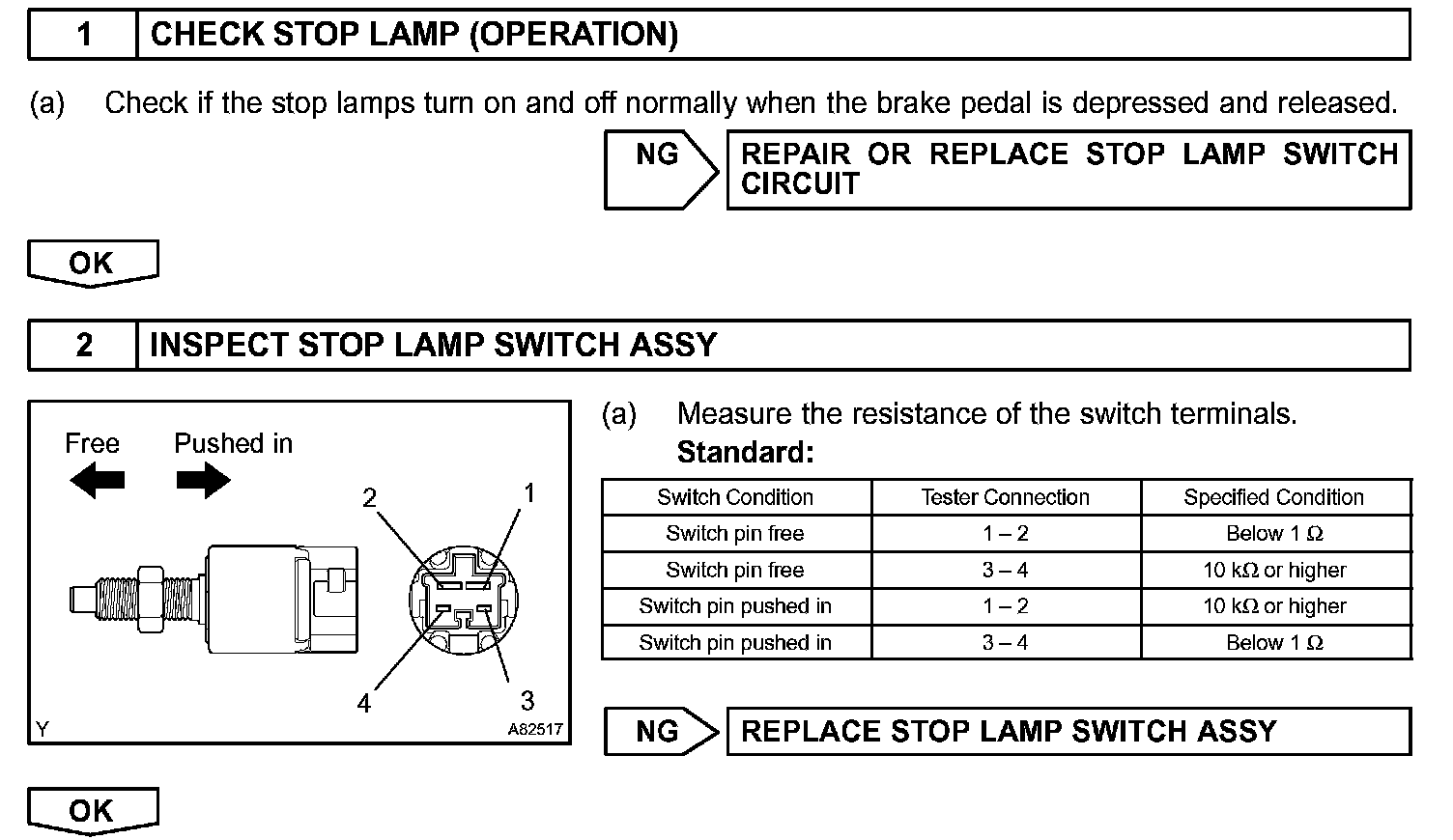 1 CHECK STOP LAMP (OPERATION)

(a) Check if the stop lamps turn on and off normally when the brake pedal is depressed and released.

NG REPAIR OR REPLACE STOP LAMP SWITCH CIRCUIT

OK

2 INSPECT STOP LAMP SWITCH ASSY

Free Pushed in

2 1

4 3

Y A82517

(a) Measure the resistance of the switch terminals.
Standard:

| Switch Condition | Tester Connection | Specified Condition |
|---|---|---|
| Switch pin free | 1 – 2 | Below 1 Ω |
| Switch pin free | 3 – 4 | 10 kΩ or higher |
| Switch pin pushed in | 1 – 2 | 10 kΩ or higher |
| Switch pin pushed in | 3 – 4 | Below 1 Ω |

NG REPLACE STOP LAMP SWITCH ASSY

OK