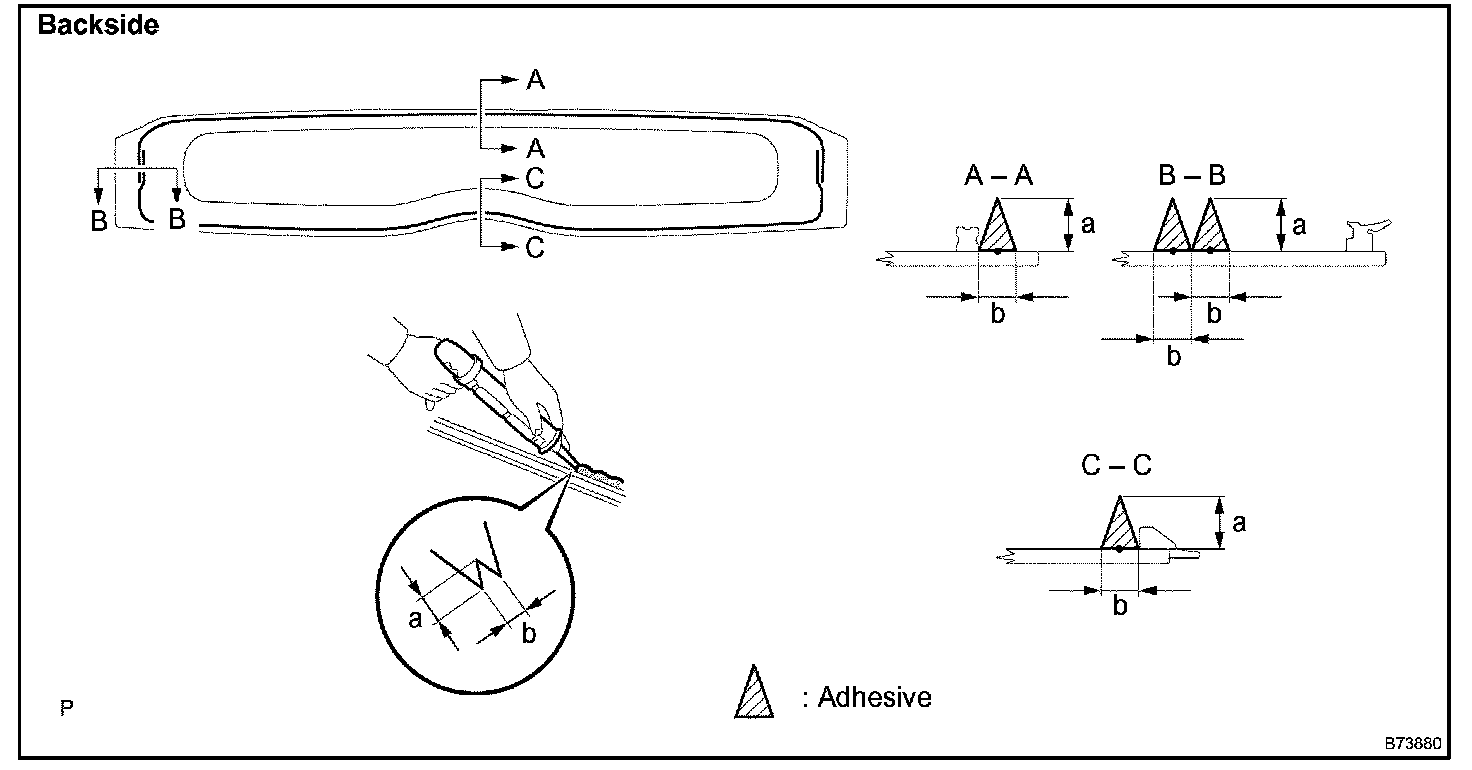 Backside

A
A
C
C
B
B

A – A
a
b

B – B
a
b
b

C – C
a
b

a
b

: Adhesive

P

B73880