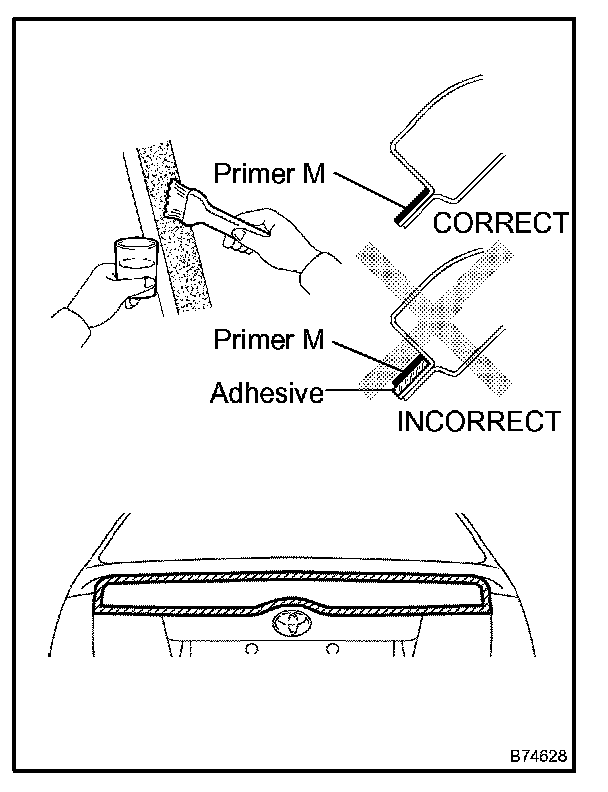 Primer M
CORRECT
Primer M
Adhesive
INCORRECT
B74628