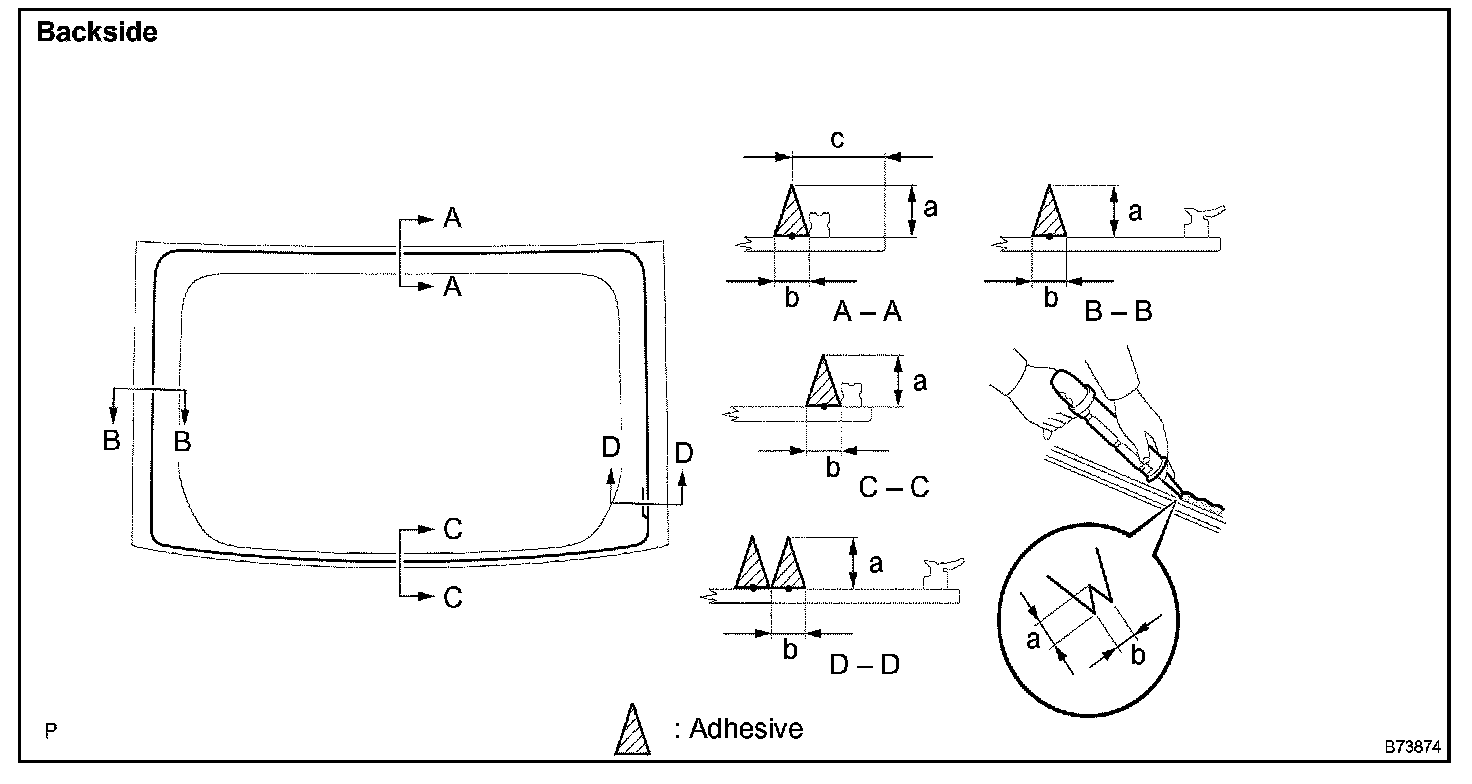 Backside

A
A
B
B
D
D
C
C

c
a
b
A – A

a
b
B – B

a
b
C – C

a
b
D – D

a
b

P

: Adhesive

B73874