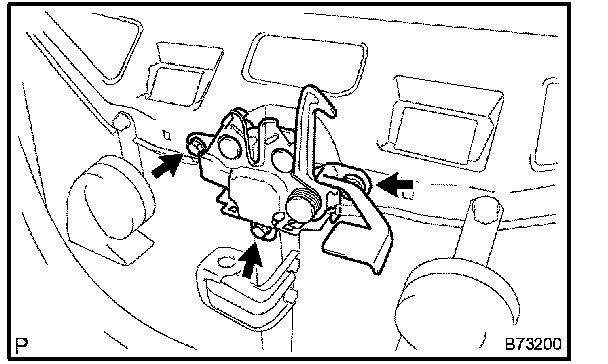 P

B73200