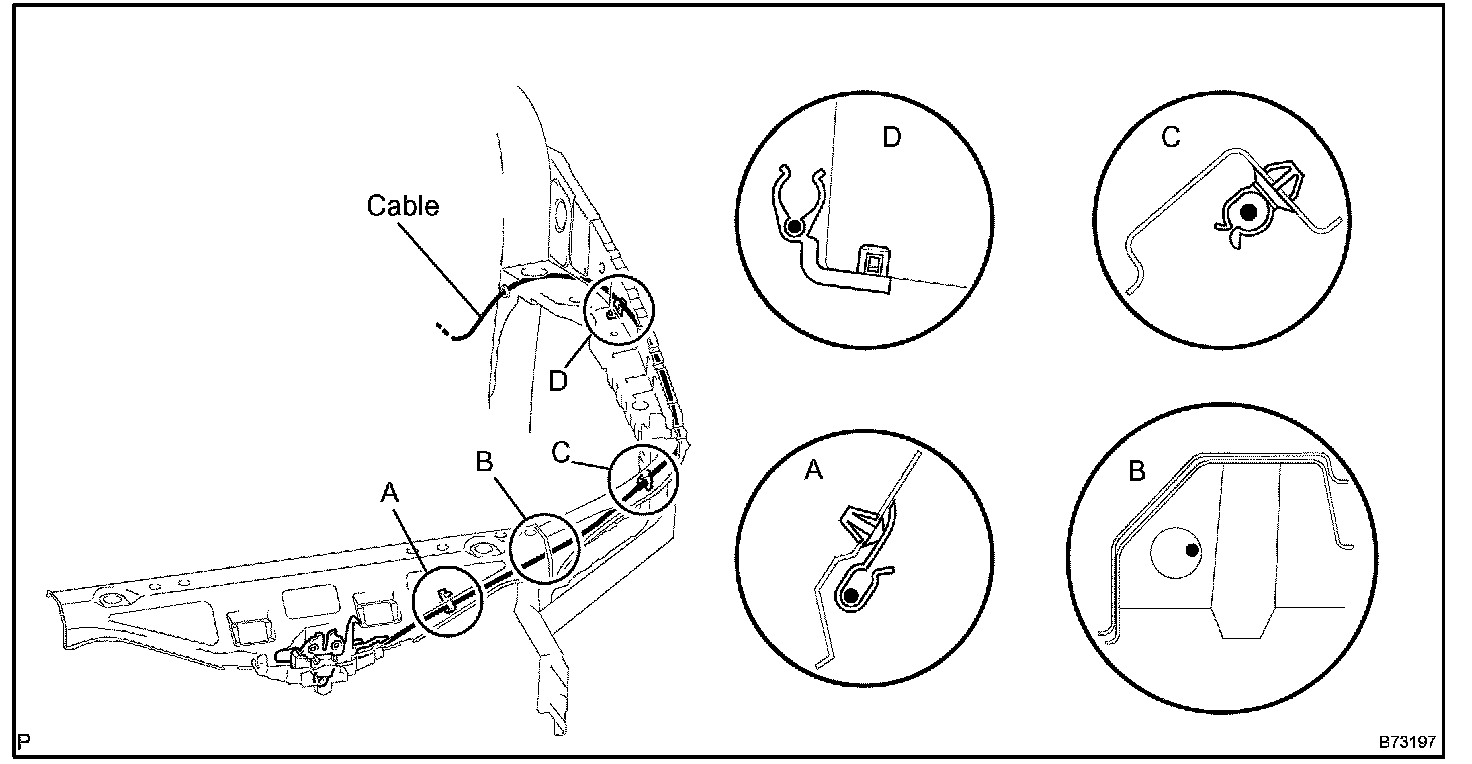 Cable
D
C
B
A
D
C
A
B
P
B73197