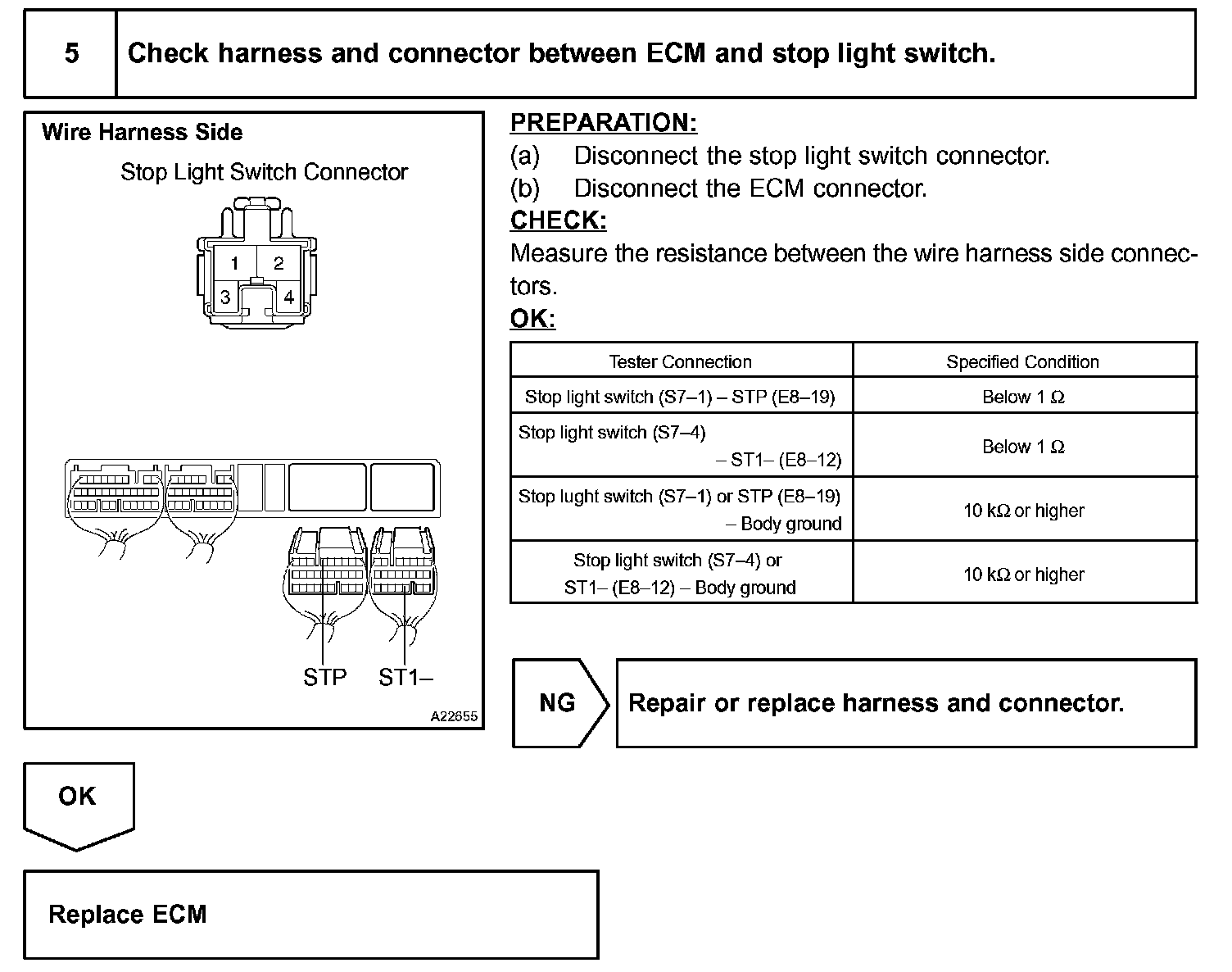 5 Check harness and connector between ECM and stop light switch.

Wire Harness Side

Stop Light Switch Connector

1 2
3 4

STP ST1–

A22655

PREPARATION:
(a) Disconnect the stop light switch connector.
(b) Disconnect the ECM connector.

CHECK:
Measure the resistance between the wire harness side connectors.

OK:

| Tester Connection | Specified Condition |
|---|---|
| Stop light switch (S7–1) – STP (E8–19) | Below 1 Ω |
| Stop light switch (S7–4) – ST1– (E8–12) | Below 1 Ω |
| Stop lught switch (S7–1) or STP (E8–19) – Body ground | 10 kΩ or higher |
| Stop light switch (S7–4) or ST1– (E8–12) – Body ground | 10 kΩ or higher |

NG Repair or replace harness and connector.

OK

Replace ECM