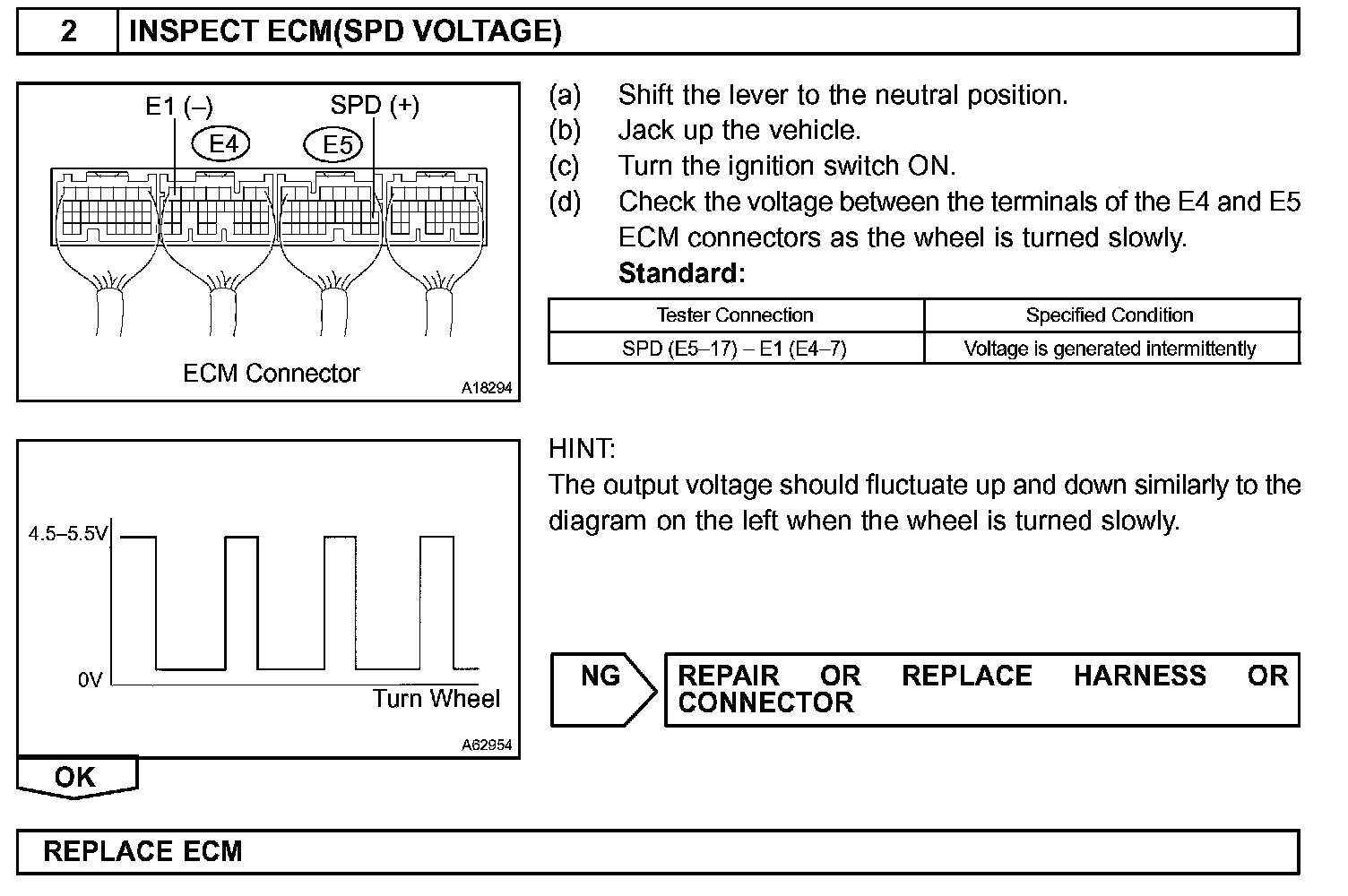 2 INSPECT ECM(SPD VOLTAGE)

E1 (–) SPD (+)
E4 E5
ECM Connector
A18294

(a) Shift the lever to the neutral position.
(b) Jack up the vehicle.
(c) Turn the ignition switch ON.
(d) Check the voltage between the terminals of the E4 and E5 ECM connectors as the wheel is turned slowly.
Standard:

| Tester Connection | Specified Condition |
|---|---|
| SPD (E5–17) – E1 (E4–7) | Voltage is generated intermittently |

4.5–5.5V
0V
Turn Wheel
A62954

HINT:
The output voltage should fluctuate up and down similarly to the diagram on the left when the wheel is turned slowly.

NG
REPAIR OR REPLACE HARNESS OR CONNECTOR

OK

REPLACE ECM