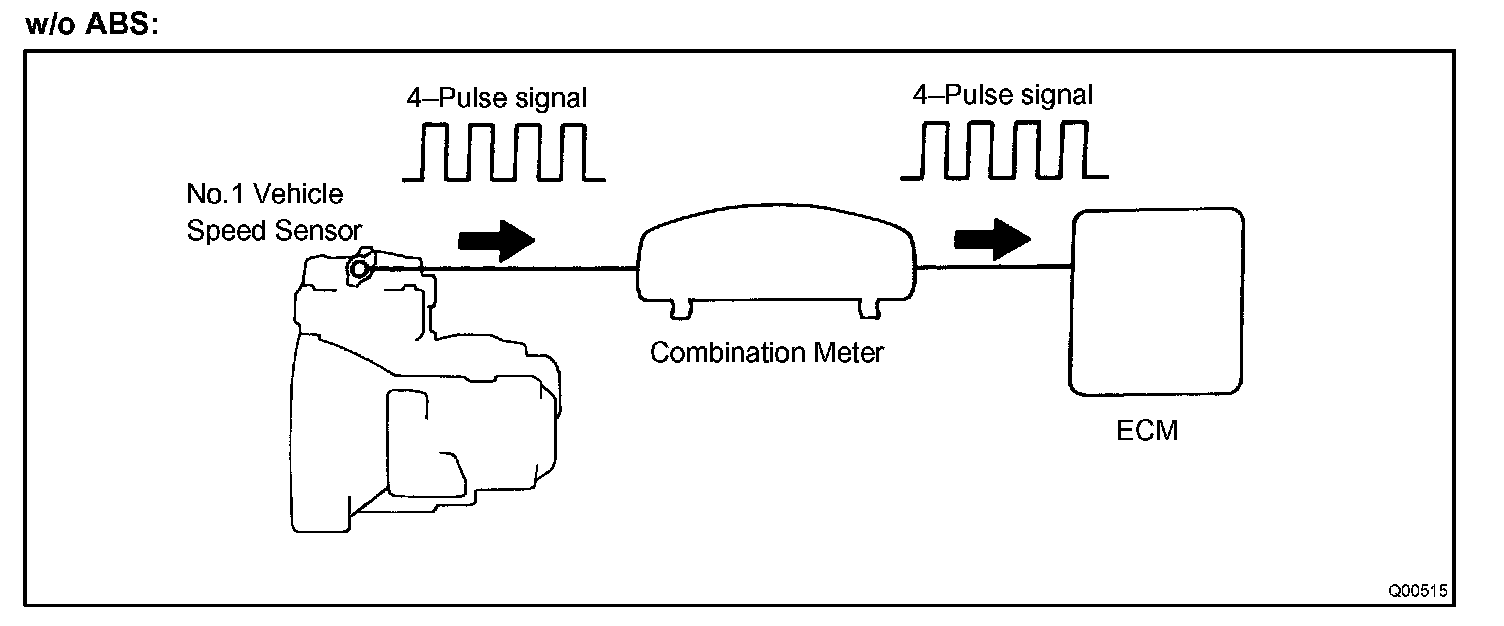 w/o ABS:

4–Pulse signal

4–Pulse signal

No.1 Vehicle Speed Sensor

Combination Meter

ECM

Q00515