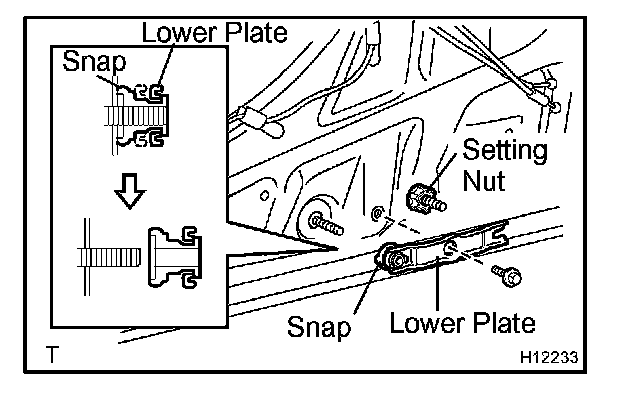 Lower Plate
Snap
Setting Nut
Snap
Lower Plate
T
H12233