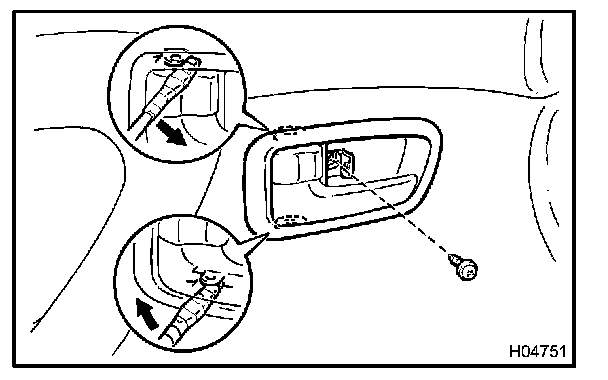 H04751