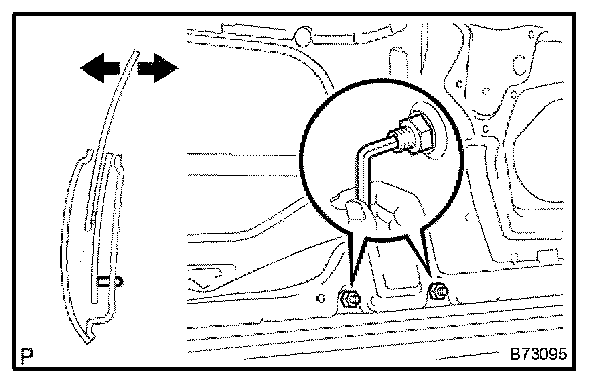 P

B73095