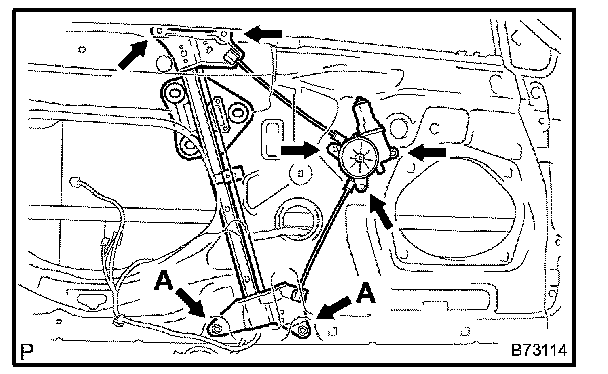 A
A
P
B73114