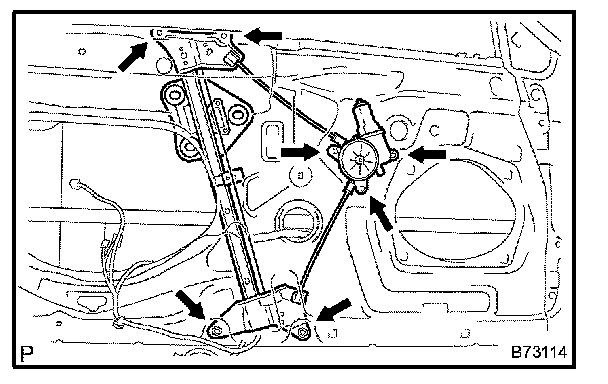 P

B73114