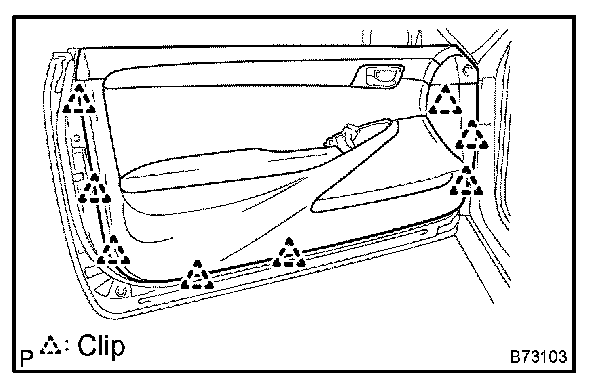 P △: Clip

B73103