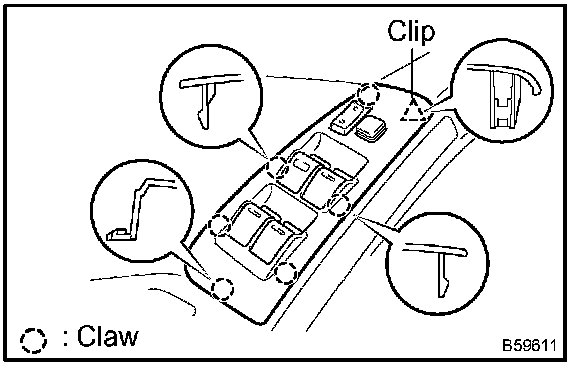 Clip

: Claw

B59611