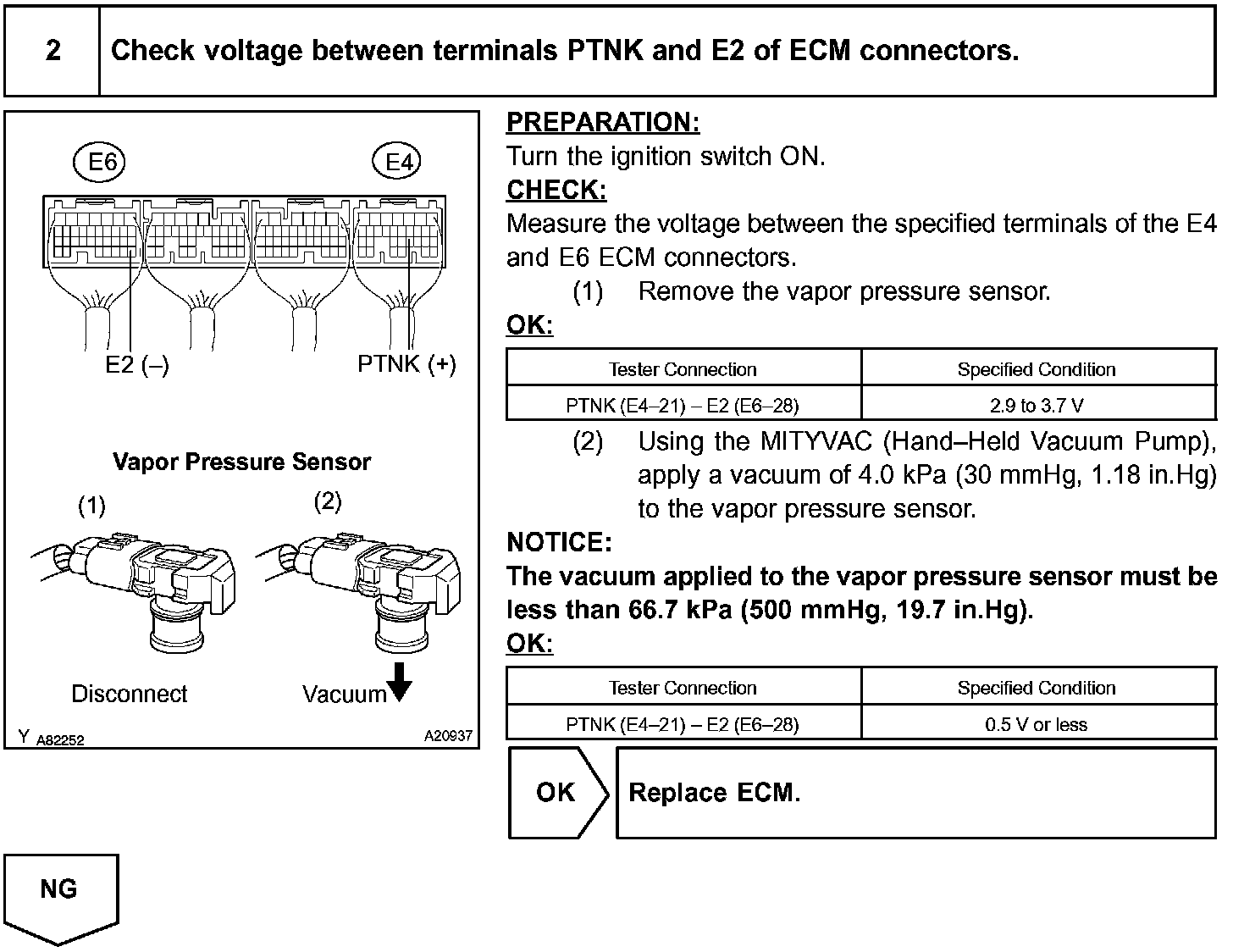 2 Check voltage between terminals PTNK and E2 of ECM connectors.

E6 E4

E2 (–) PTNK (+)

Vapor Pressure Sensor

(1) (2)

Disconnect Vacuum

Y A82252 A20937

PREPARATION:
Turn the ignition switch ON.
CHECK:
Measure the voltage between the specified terminals of the E4 and E6 ECM connectors.
(1) Remove the vapor pressure sensor.
OK:

| Tester Connection | Specified Condition |
|---|---|
| PTNK (E4–21) – E2 (E6–28) | 2.9 to 3.7 V |

(2) Using the MITYVAC (Hand–Held Vacuum Pump), apply a vacuum of 4.0 kPa (30 mmHg, 1.18 in.Hg) to the vapor pressure sensor.
NOTICE:
The vacuum applied to the vapor pressure sensor must be less than 66.7 kPa (500 mmHg, 19.7 in.Hg).
OK:

| Tester Connection | Specified Condition |
|---|---|
| PTNK (E4–21) – E2 (E6–28) | 0.5 V or less |

OK Replace ECM.

NG