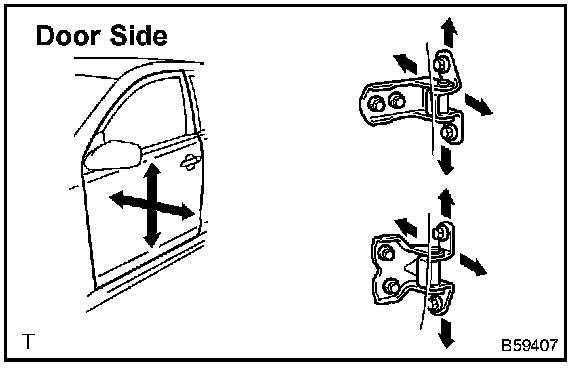 Door Side

T

B59407