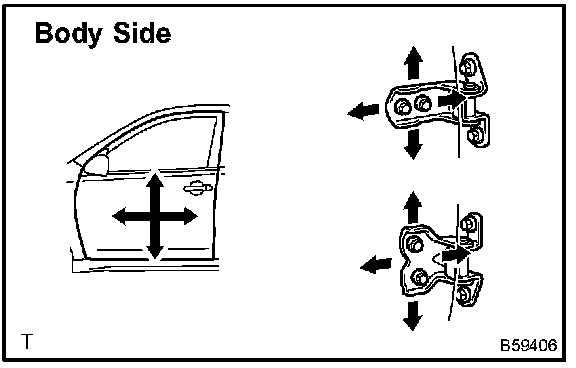 Body Side

T

B59406