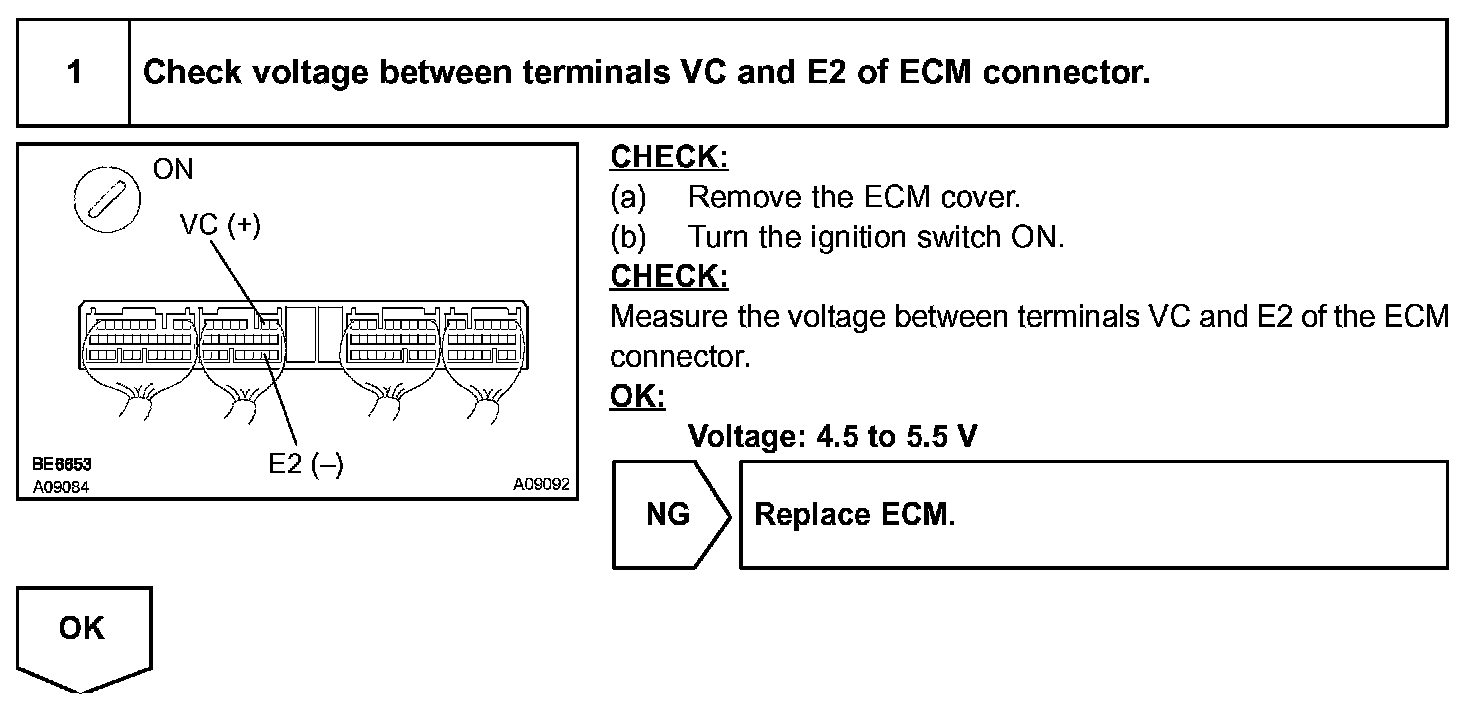 1 Check voltage between terminals VC and E2 of ECM connector.

ON

VC (+)

E2 (–)

BE6653
A09084

A09092

CHECK:
(a) Remove the ECM cover.
(b) Turn the ignition switch ON.

CHECK:
Measure the voltage between terminals VC and E2 of the ECM connector.

OK:
Voltage: 4.5 to 5.5 V

NG

Replace ECM.

OK