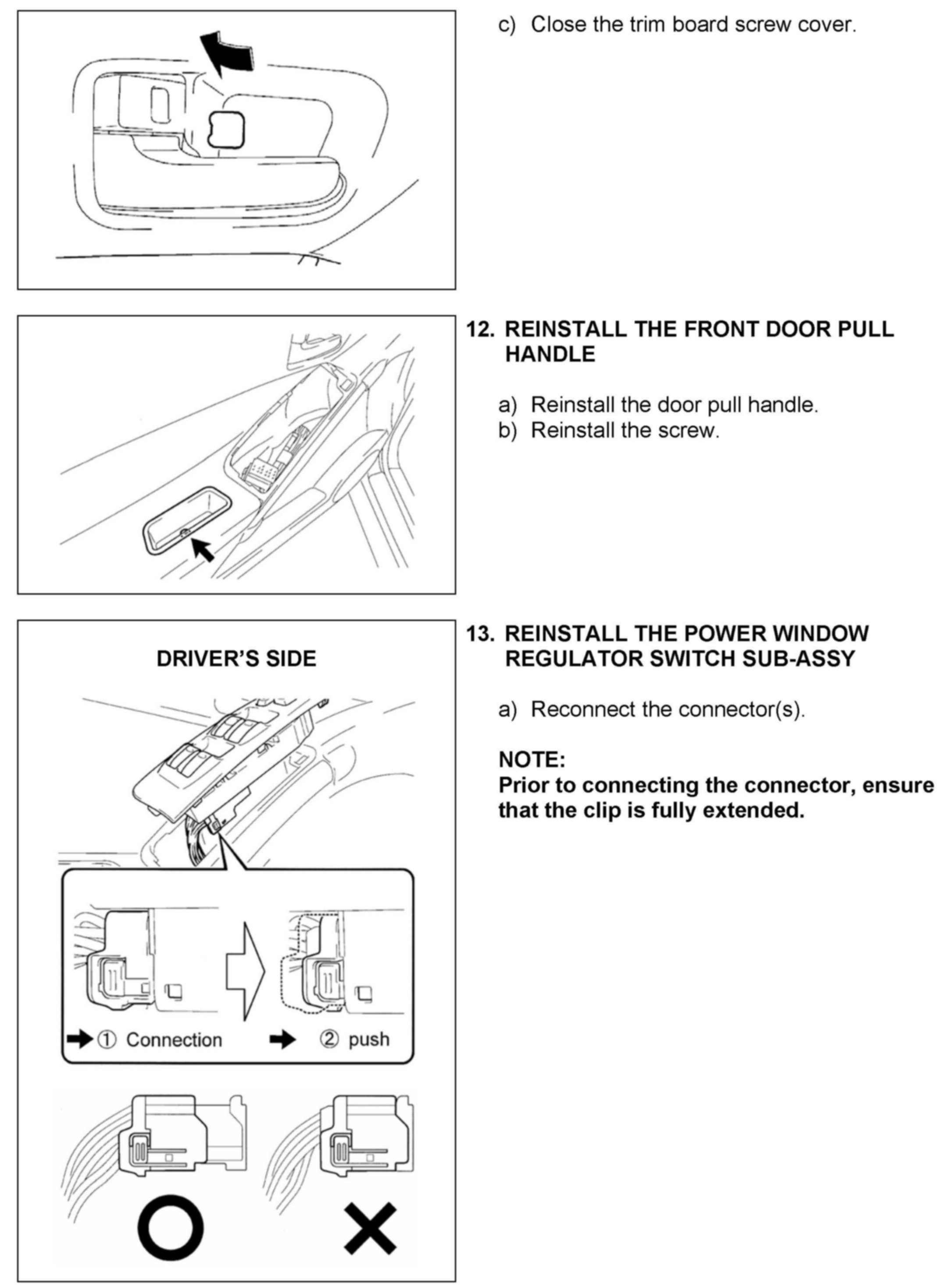 c) Close the trim board screw cover.

12. REINSTALL THE FRONT DOOR PULL HANDLE

a) Reinstall the door pull handle.
b) Reinstall the screw.

DRIVER'S SIDE

① Connection ② push

13. REINSTALL THE POWER WINDOW REGULATOR SWITCH SUB-ASSY

a) Reconnect the connector(s).

NOTE:
Prior to connecting the connector, ensure that the clip is fully extended.