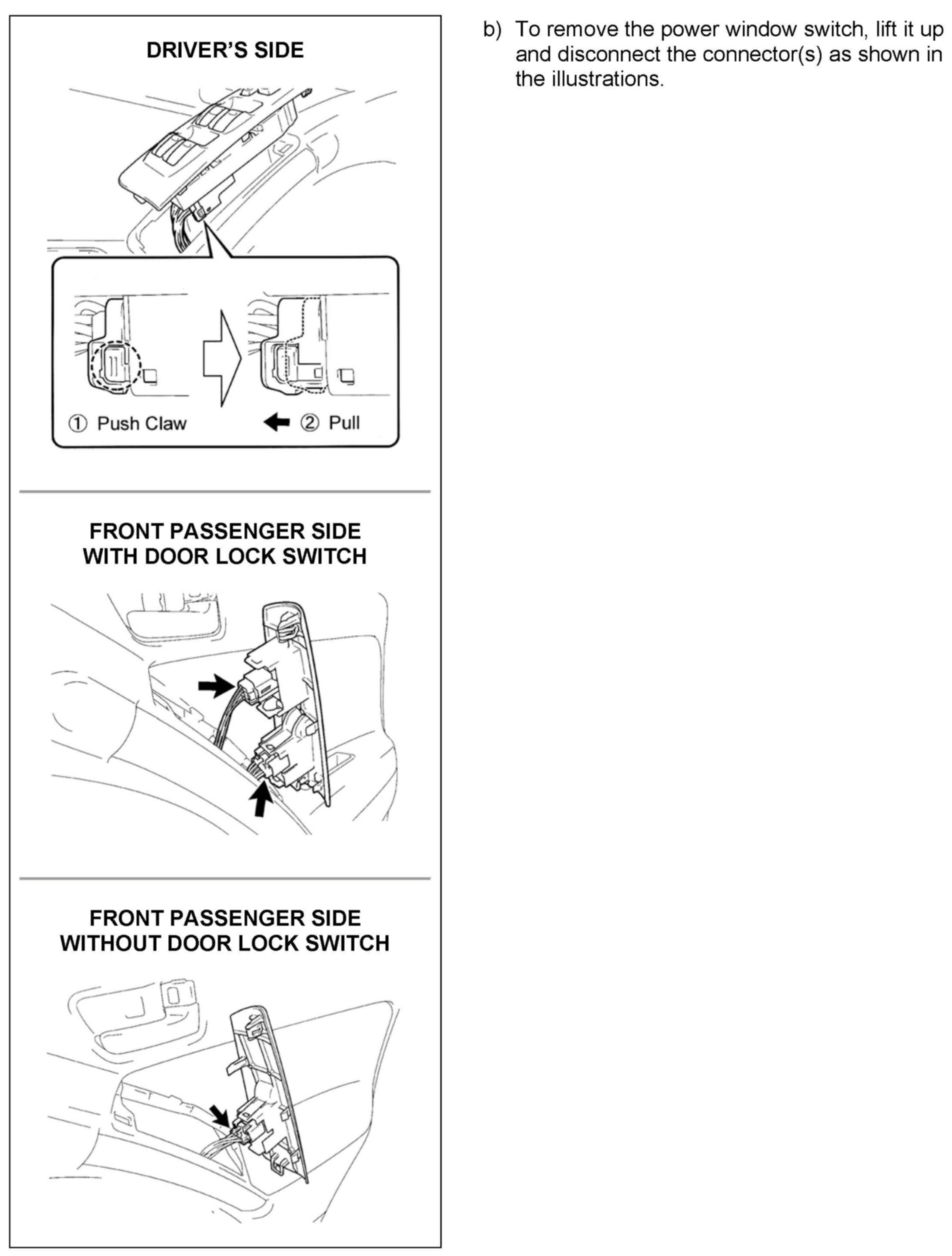 DRIVER'S SIDE

① Push Claw

② Pull

FRONT PASSENGER SIDE WITH DOOR LOCK SWITCH

FRONT PASSENGER SIDE WITHOUT DOOR LOCK SWITCH

b) To remove the power window switch, lift it up and disconnect the connector(s) as shown in the illustrations.