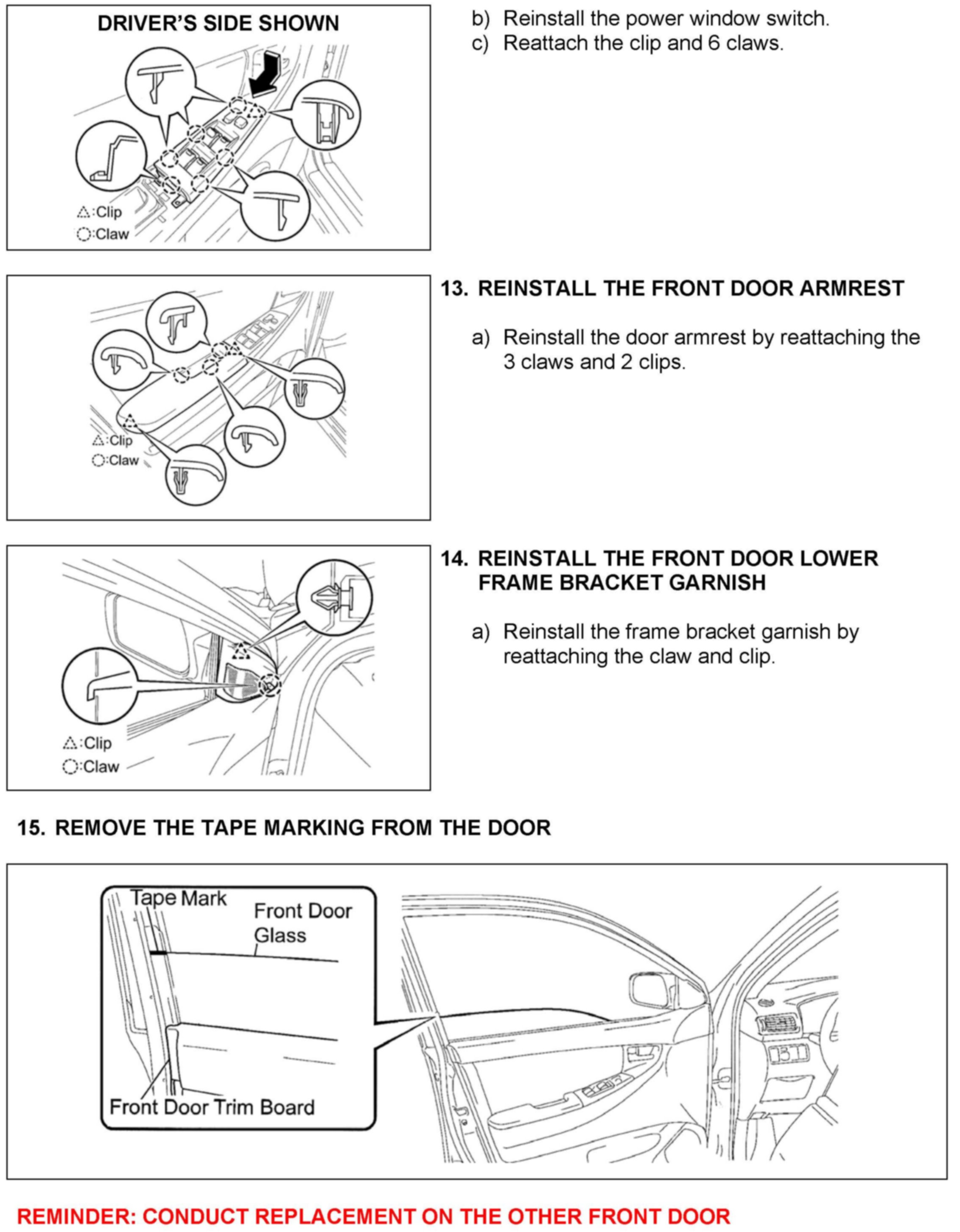 DRIVER'S SIDE SHOWN

△:Clip
○:Claw

b) Reinstall the power window switch.
c) Reattach the clip and 6 claws.

△:Clip
○:Claw

13. REINSTALL THE FRONT DOOR ARMREST

a) Reinstall the door armrest by reattaching the 3 claws and 2 clips.

△:Clip
○:Claw

14. REINSTALL THE FRONT DOOR LOWER FRAME BRACKET GARNISH

a) Reinstall the frame bracket garnish by reattaching the claw and clip.

15. REMOVE THE TAPE MARKING FROM THE DOOR

Tape Mark
Front Door Glass
Front Door Trim Board

REMINDER: CONDUCT REPLACEMENT ON THE OTHER FRONT DOOR