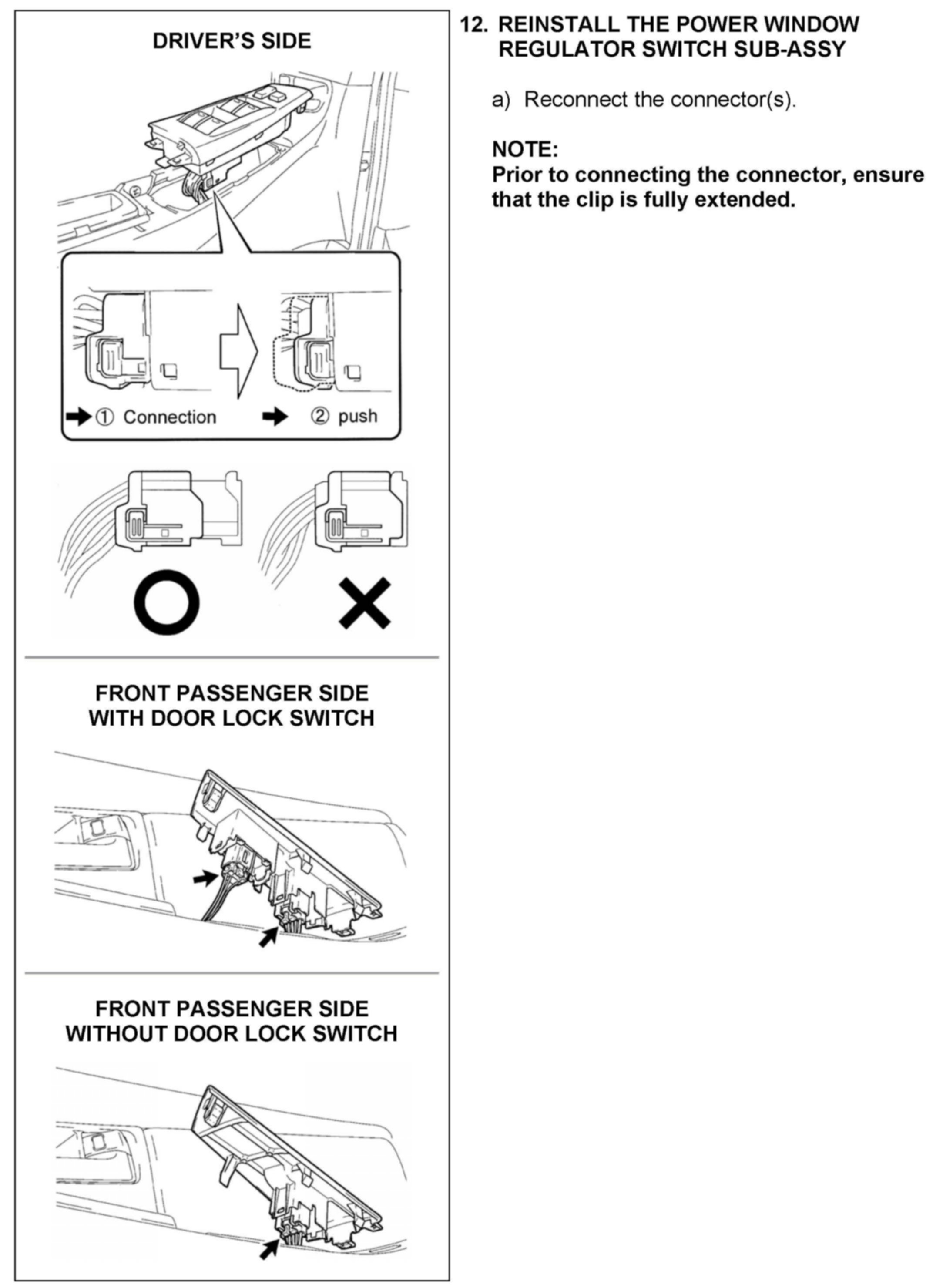 DRIVER'S SIDE

① Connection

② push

FRONT PASSENGER SIDE WITH DOOR LOCK SWITCH

FRONT PASSENGER SIDE WITHOUT DOOR LOCK SWITCH

12. REINSTALL THE POWER WINDOW REGULATOR SWITCH SUB-ASSY

a) Reconnect the connector(s).

NOTE:
Prior to connecting the connector, ensure that the clip is fully extended.