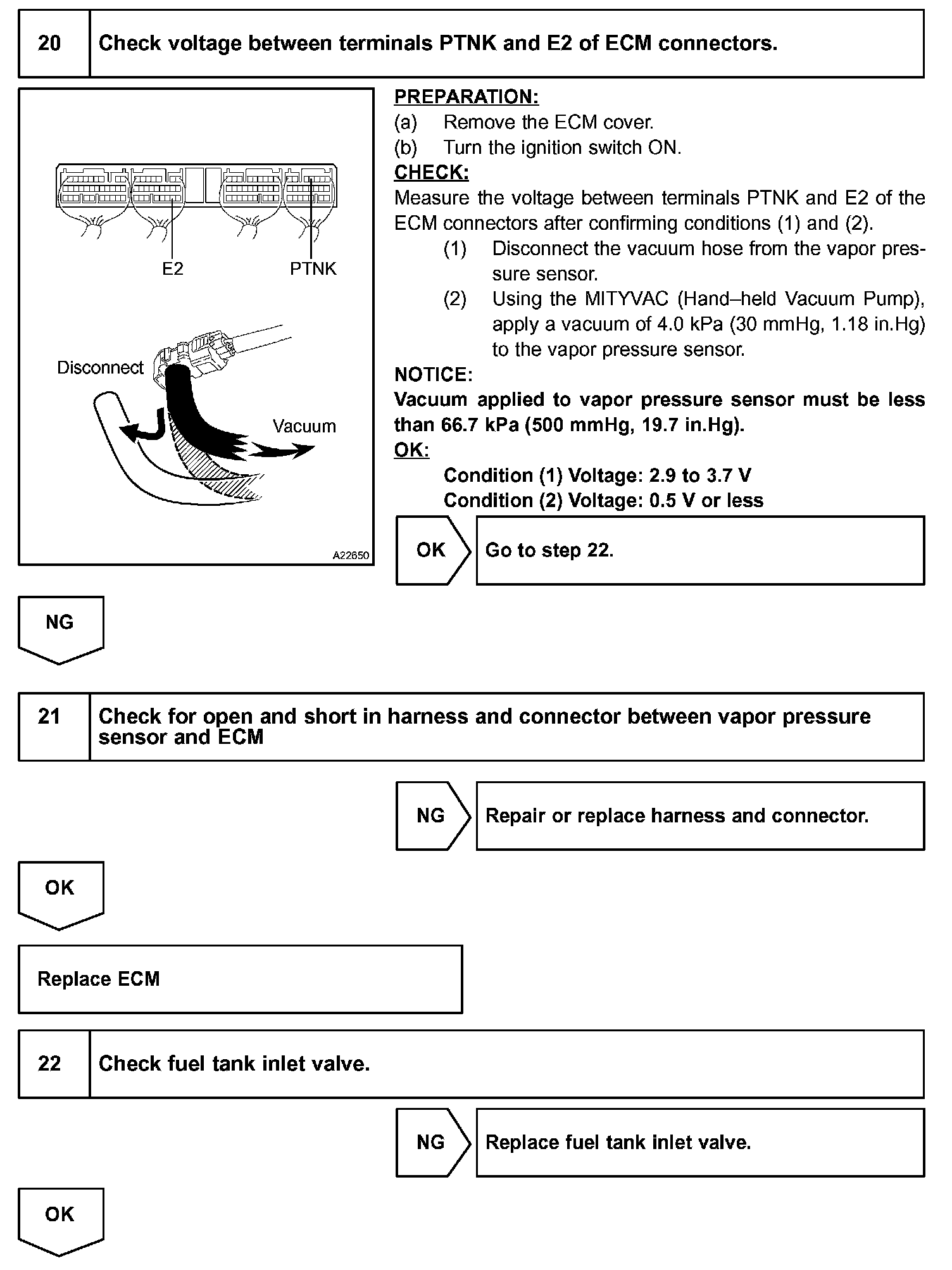 20 Check voltage between terminals PTNK and E2 of ECM connectors.

E2 PTNK

Disconnect

Vacuum

A22650

PREPARATION:

(a) Remove the ECM cover.

(b) Turn the ignition switch ON.

CHECK:

Measure the voltage between terminals PTNK and E2 of the ECM connectors after confirming conditions (1) and (2).

(1) Disconnect the vacuum hose from the vapor pressure sensor.

(2) Using the MITYVAC (Hand–held Vacuum Pump), apply a vacuum of 4.0 kPa (30 mmHg, 1.18 in.Hg) to the vapor pressure sensor.

NOTICE:

Vacuum applied to vapor pressure sensor must be less than 66.7 kPa (500 mmHg, 19.7 in.Hg).

OK:

Condition (1) Voltage: 2.9 to 3.7 V
Condition (2) Voltage: 0.5 V or less

OK Go to step 22.

NG

21 Check for open and short in harness and connector between vapor pressure sensor and ECM

NG Repair or replace harness and connector.

OK

Replace ECM

22 Check fuel tank inlet valve.

NG Replace fuel tank inlet valve.

OK