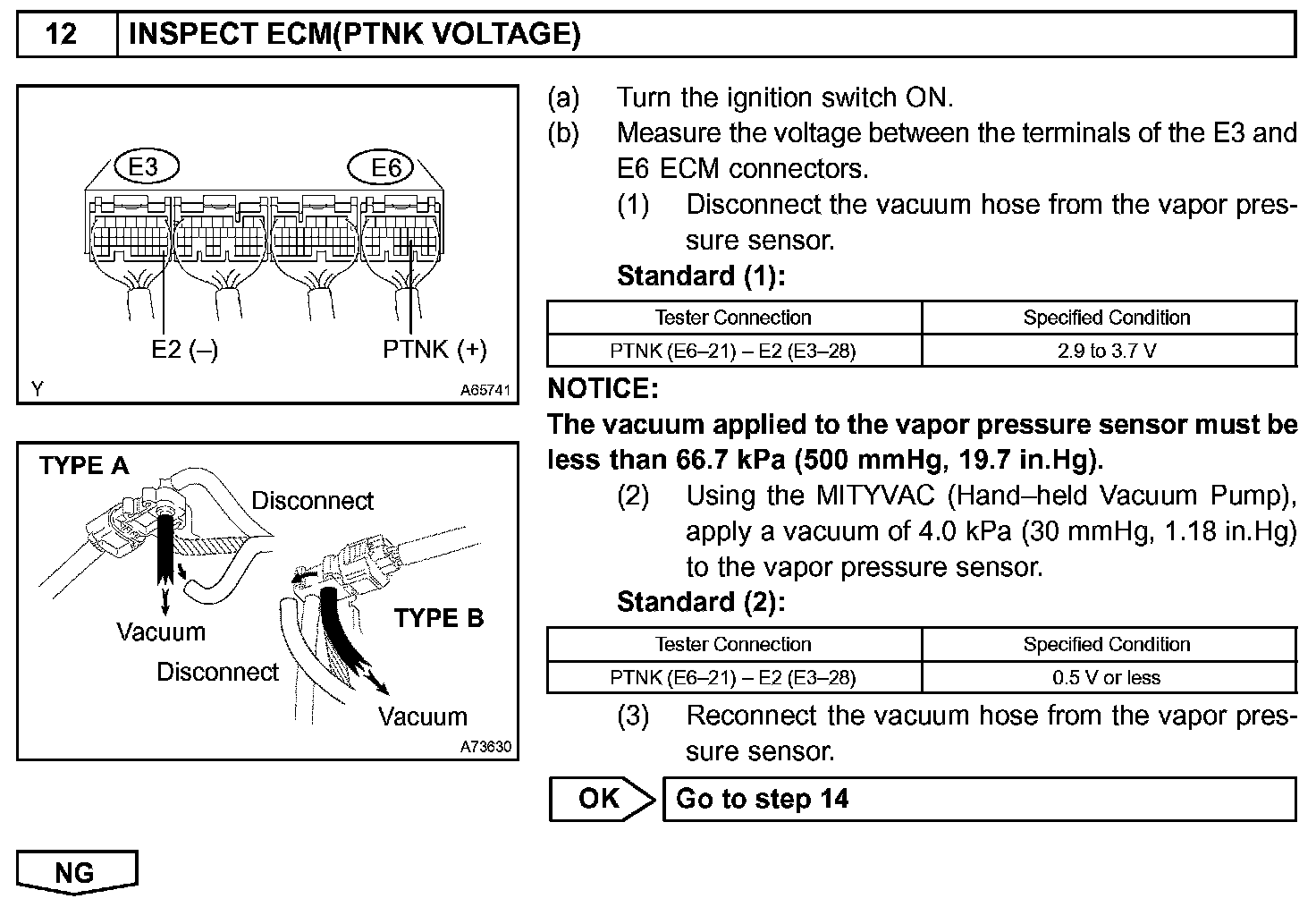 12 INSPECT ECM(PTNK VOLTAGE)

E3
E6
E2 (–)
PTNK (+)
Y
A65741

TYPE A
Disconnect
Vacuum
Disconnect
TYPE B
Vacuum
A73630

(a) Turn the ignition switch ON.
(b) Measure the voltage between the terminals of the E3 and E6 ECM connectors.
(1) Disconnect the vacuum hose from the vapor pressure sensor.
Standard (1):

| Tester Connection | Specified Condition |
|---|---|
| PTNK (E6–21) – E2 (E3–28) | 2.9 to 3.7 V |

NOTICE:
The vacuum applied to the vapor pressure sensor must be less than 66.7 kPa (500 mmHg, 19.7 in.Hg).
(2) Using the MITYVAC (Hand–held Vacuum Pump), apply a vacuum of 4.0 kPa (30 mmHg, 1.18 in.Hg) to the vapor pressure sensor.
Standard (2):

| Tester Connection | Specified Condition |
|---|---|
| PTNK (E6–21) – E2 (E3–28) | 0.5 V or less |

(3) Reconnect the vacuum hose from the vapor pressure sensor.

OK Go to step 14

NG