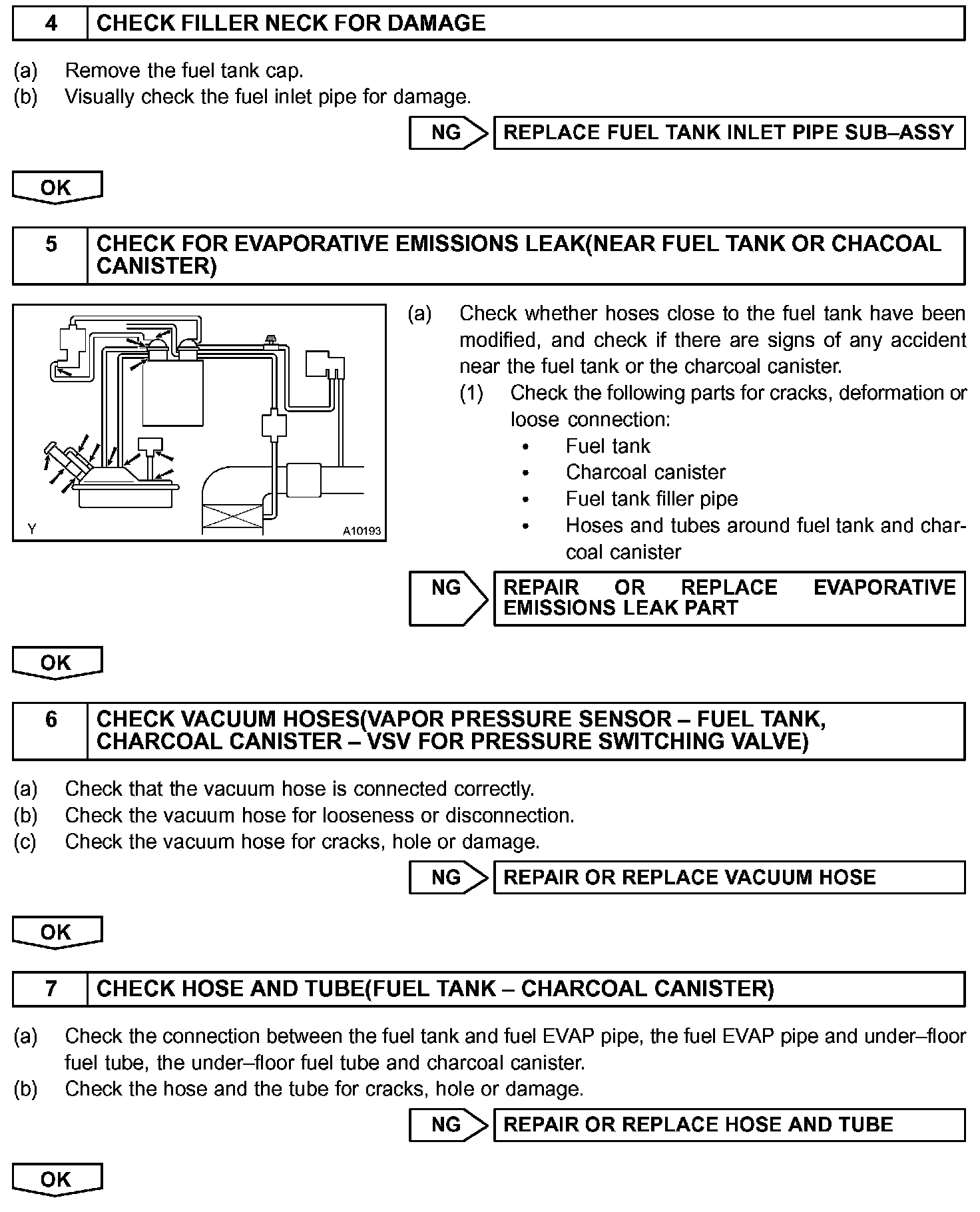 4 CHECK FILLER NECK FOR DAMAGE

(a) Remove the fuel tank cap.
(b) Visually check the fuel inlet pipe for damage.

NG REPLACE FUEL TANK INLET PIPE SUB–ASSY

OK

5 CHECK FOR EVAPORATIVE EMISSIONS LEAK(NEAR FUEL TANK OR CHACOAL CANISTER)

Y A10193

(a) Check whether hoses close to the fuel tank have been modified, and check if there are signs of any accident near the fuel tank or the charcoal canister.
(1) Check the following parts for cracks, deformation or loose connection:
• Fuel tank
• Charcoal canister
• Fuel tank filler pipe
• Hoses and tubes around fuel tank and charcoal canister

NG REPAIR OR REPLACE EVAPORATIVE EMISSIONS LEAK PART

OK

6 CHECK VACUUM HOSES(VAPOR PRESSURE SENSOR – FUEL TANK, CHARCOAL CANISTER – VSV FOR PRESSURE SWITCHING VALVE)

(a) Check that the vacuum hose is connected correctly.
(b) Check the vacuum hose for looseness or disconnection.
(c) Check the vacuum hose for cracks, hole or damage.

NG REPAIR OR REPLACE VACUUM HOSE

OK

7 CHECK HOSE AND TUBE(FUEL TANK – CHARCOAL CANISTER)

(a) Check the connection between the fuel tank and fuel EVAP pipe, the fuel EVAP pipe and under–floor fuel tube, the under–floor fuel tube and charcoal canister.
(b) Check the hose and the tube for cracks, hole or damage.

NG REPAIR OR REPLACE HOSE AND TUBE

OK