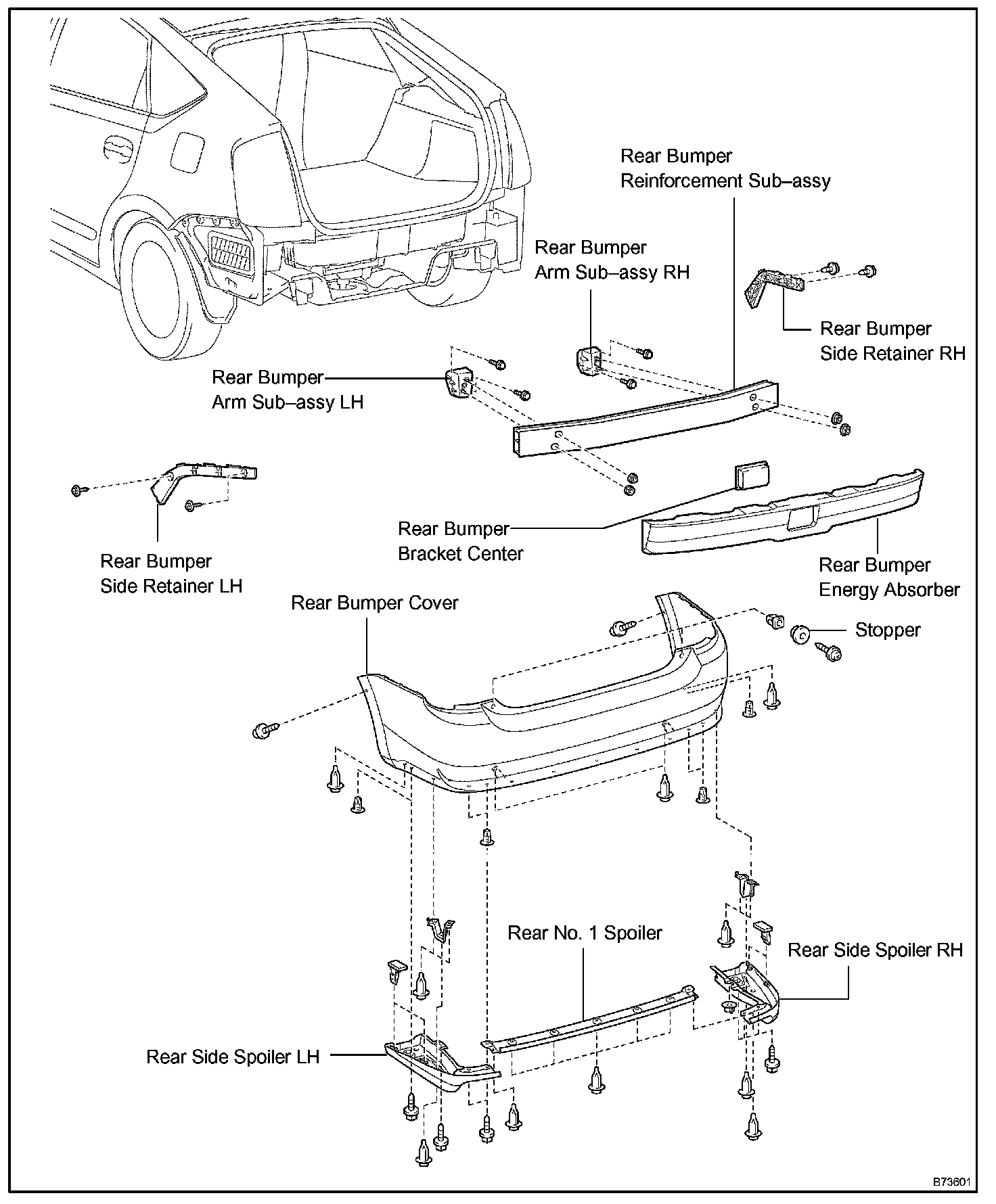 Rear Bumper
Reinforcement Sub–assy

Rear Bumper
Arm Sub–assy RH

Rear Bumper
Side Retainer RH

Rear Bumper
Arm Sub–assy LH

Rear Bumper
Side Retainer LH

Rear Bumper
Bracket Center

Rear Bumper
Energy Absorber

Rear Bumper Cover

Stopper

Rear No. 1 Spoiler

Rear Side Spoiler RH

Rear Side Spoiler LH

B73601