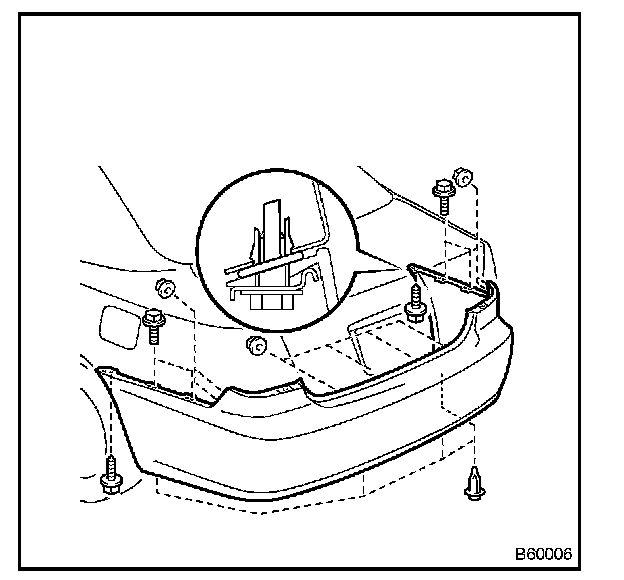 B60006