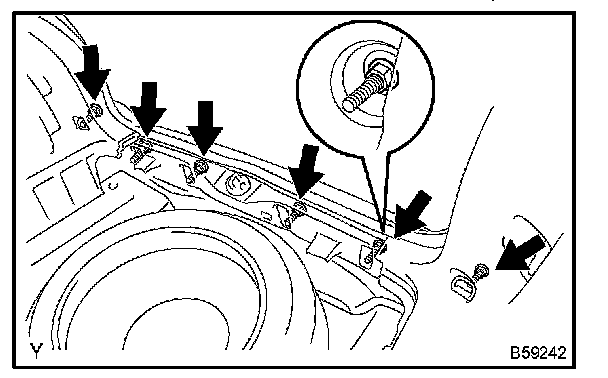 Y

B59242