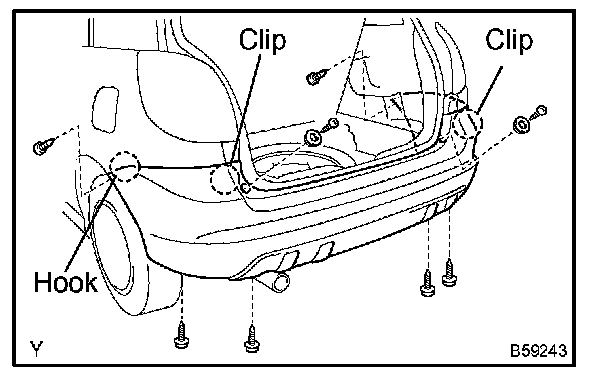 Clip
Clip
Hook
Y
B59243