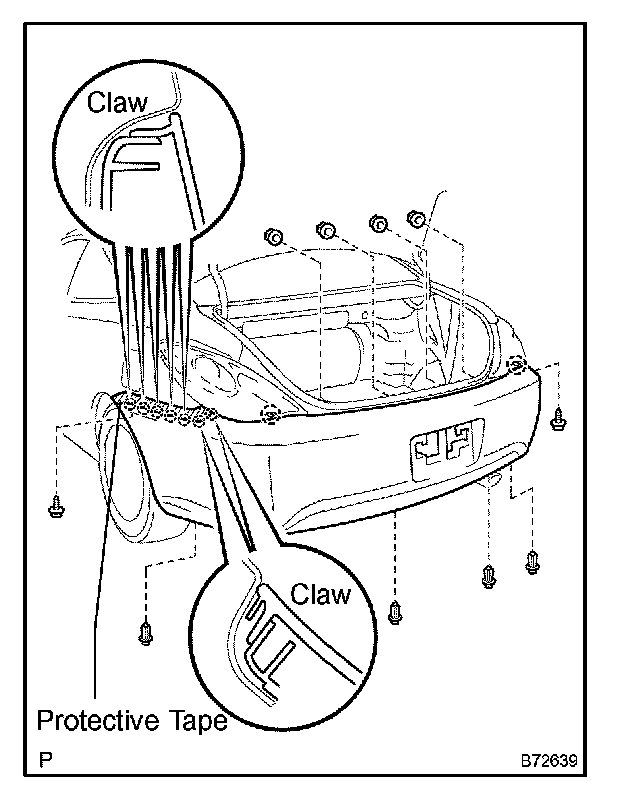 Claw

Claw

Protective Tape

P

B72639