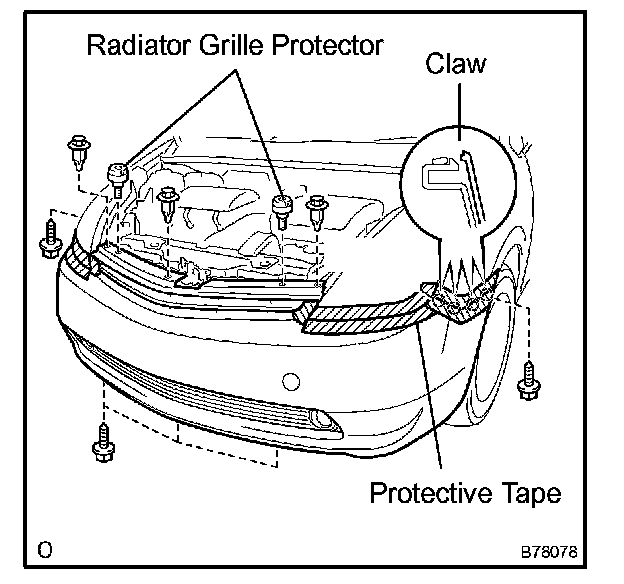 Radiator Grille Protector

Claw

Protective Tape

O

B78078