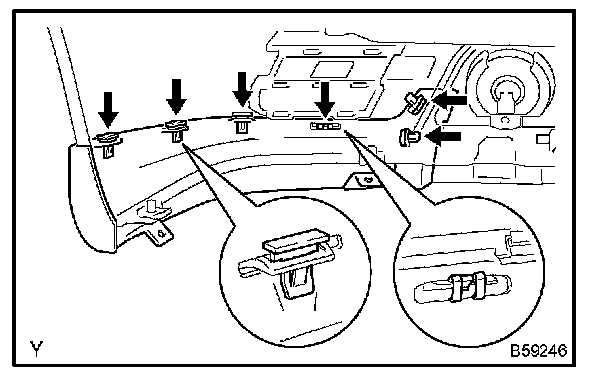 Y

B59246