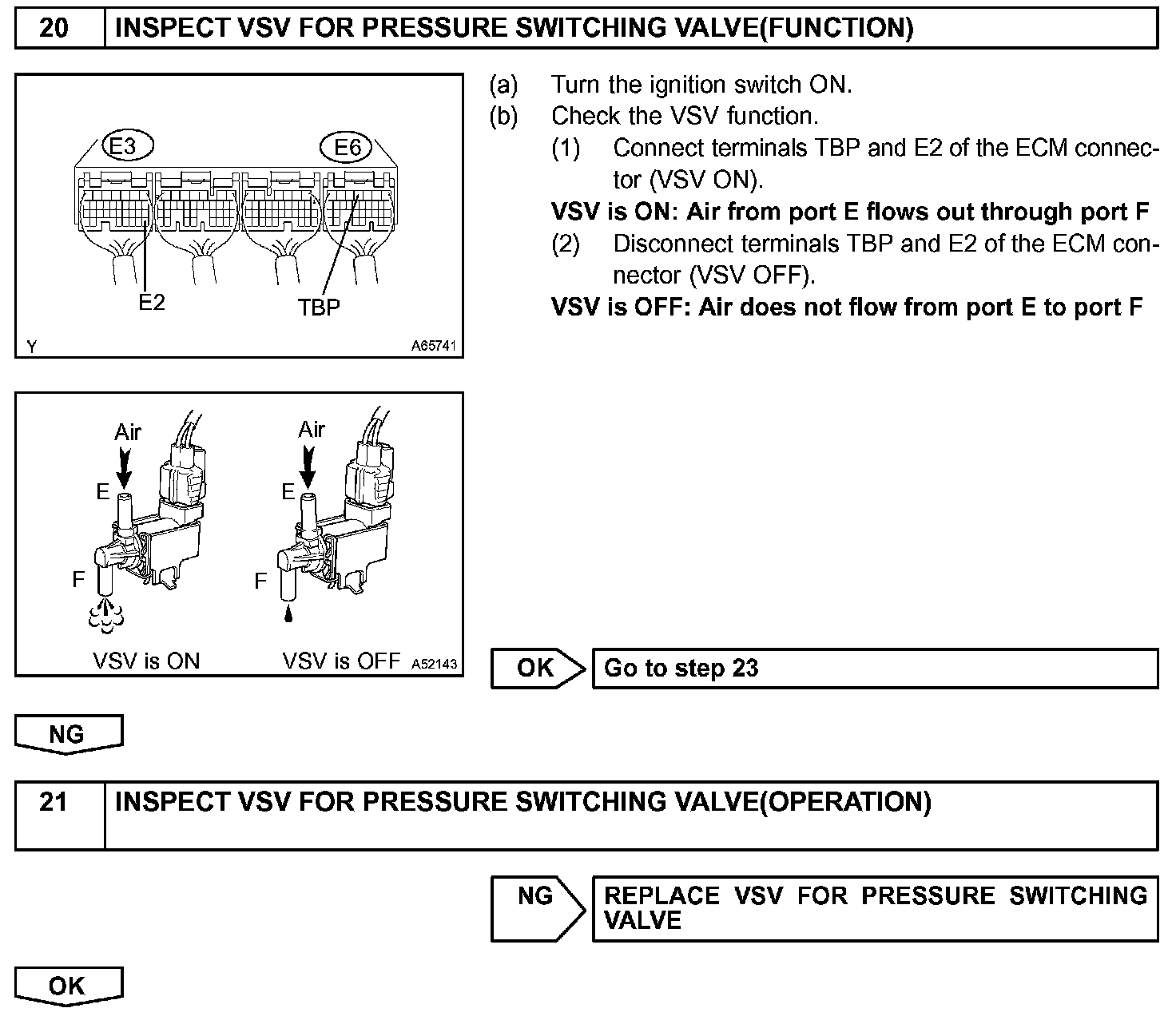 20 INSPECT VSV FOR PRESSURE SWITCHING VALVE(FUNCTION)

E3 E6

E2 TBP

Y A65741

(a) Turn the ignition switch ON.
(b) Check the VSV function.
(1) Connect terminals TBP and E2 of the ECM connector (VSV ON).
VSV is ON: Air from port E flows out through port F
(2) Disconnect terminals TBP and E2 of the ECM connector (VSV OFF).
VSV is OFF: Air does not flow from port E to port F

Air E F VSV is ON
Air E F VSV is OFF A52143

OK Go to step 23

NG

21 INSPECT VSV FOR PRESSURE SWITCHING VALVE(OPERATION)

NG REPLACE VSV FOR PRESSURE SWITCHING VALVE

OK