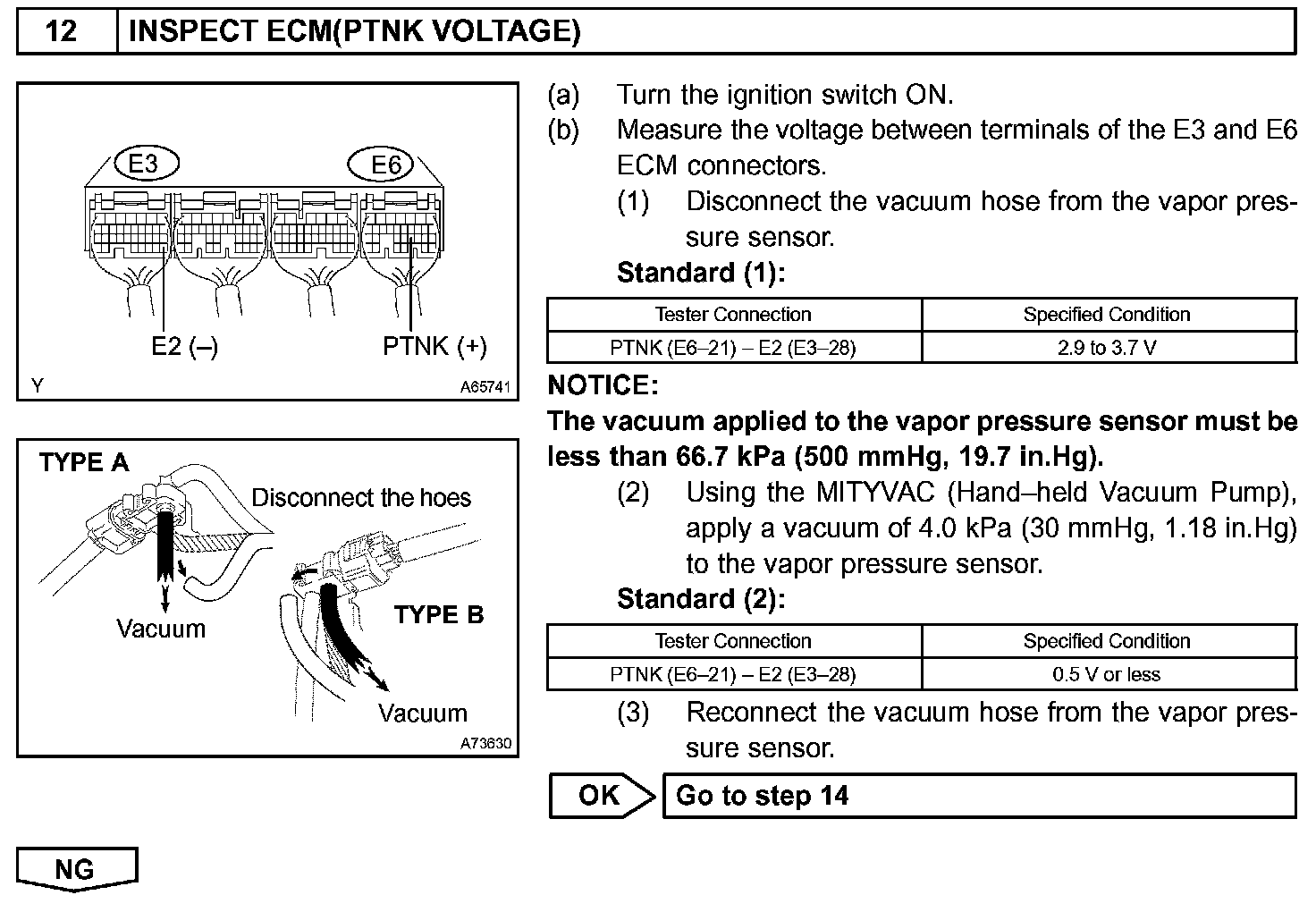 12 INSPECT ECM(PTNK VOLTAGE)

E3
E6
E2 (–)
PTNK (+)
Y
A65741

TYPE A
Disconnect the hoes
Vacuum
TYPE B
Vacuum
A73630

(a) Turn the ignition switch ON.
(b) Measure the voltage between terminals of the E3 and E6 ECM connectors.
(1) Disconnect the vacuum hose from the vapor pressure sensor.
Standard (1):

| Tester Connection | Specified Condition |
|---|---|
| PTNK (E6–21) – E2 (E3–28) | 2.9 to 3.7 V |

NOTICE:
The vacuum applied to the vapor pressure sensor must be less than 66.7 kPa (500 mmHg, 19.7 in.Hg).
(2) Using the MITYVAC (Hand–held Vacuum Pump), apply a vacuum of 4.0 kPa (30 mmHg, 1.18 in.Hg) to the vapor pressure sensor.
Standard (2):

| Tester Connection | Specified Condition |
|---|---|
| PTNK (E6–21) – E2 (E3–28) | 0.5 V or less |

(3) Reconnect the vacuum hose from the vapor pressure sensor.

OK Go to step 14

NG