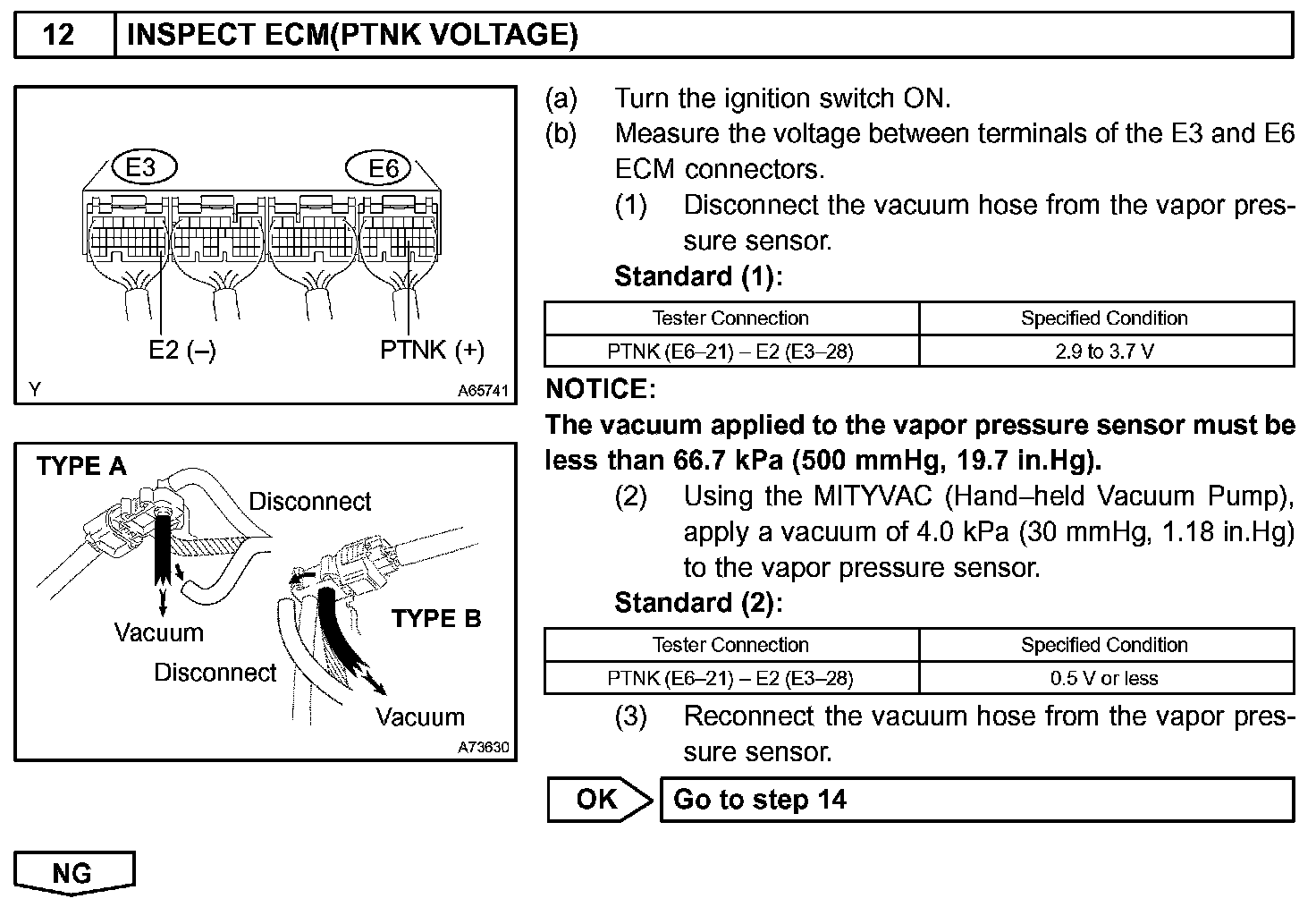 12 INSPECT ECM(PTNK VOLTAGE)

E3
E6
E2 (–)
PTNK (+)
Y
A65741

TYPE A
Disconnect
Vacuum
Disconnect
TYPE B
Vacuum
A73630

(a) Turn the ignition switch ON.
(b) Measure the voltage between terminals of the E3 and E6 ECM connectors.
(1) Disconnect the vacuum hose from the vapor pressure sensor.
Standard (1):

| Tester Connection | Specified Condition |
|---|---|
| PTNK (E6–21) – E2 (E3–28) | 2.9 to 3.7 V |

NOTICE:
The vacuum applied to the vapor pressure sensor must be less than 66.7 kPa (500 mmHg, 19.7 in.Hg).
(2) Using the MITYVAC (Hand–held Vacuum Pump), apply a vacuum of 4.0 kPa (30 mmHg, 1.18 in.Hg) to the vapor pressure sensor.
Standard (2):

| Tester Connection | Specified Condition |
|---|---|
| PTNK (E6–21) – E2 (E3–28) | 0.5 V or less |

(3) Reconnect the vacuum hose from the vapor pressure sensor.

OK Go to step 14

NG