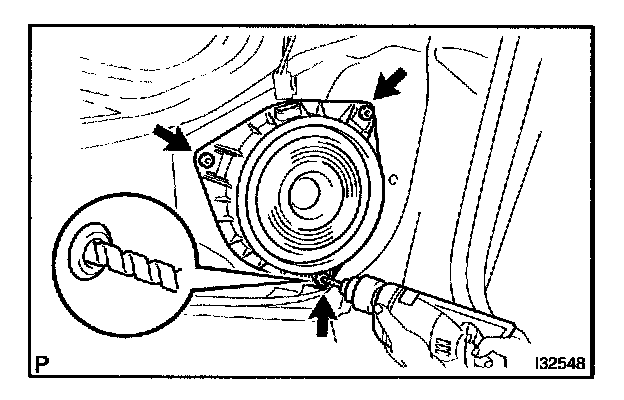 P

I32548