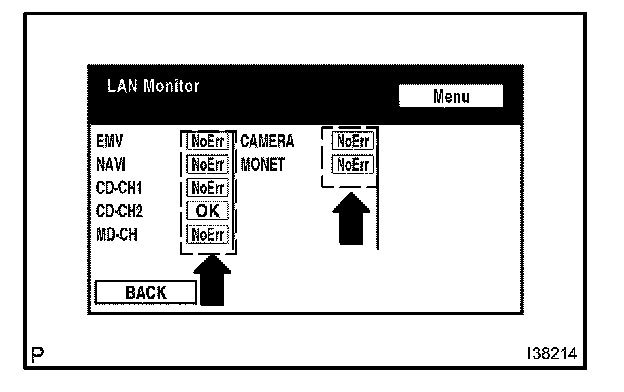 LAN Monitor

Menu

EMV NoErr
NAVI NoErr
CD-CH1 NoErr
CD-CH2 OK
MD-CH NoErr

CAMERA NoErr
MONET NoErr

BACK

P

I38214