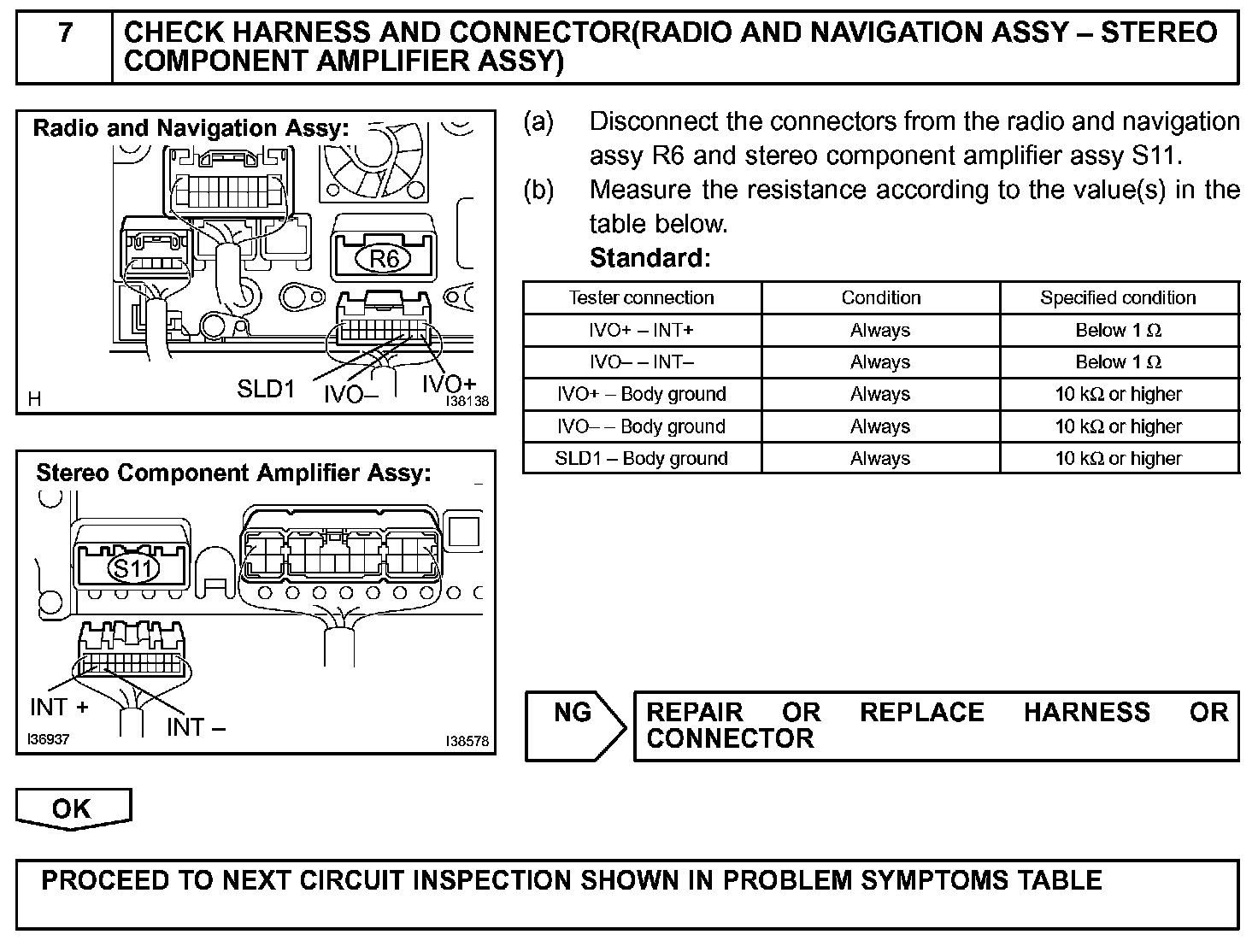 7 CHECK HARNESS AND CONNECTOR(RADIO AND NAVIGATION ASSY – STEREO COMPONENT AMPLIFIER ASSY)

Radio and Navigation Assy:

R6

SLD1 IVO– IVO+

H I38138

Stereo Component Amplifier Assy:

S11

INT + INT –

I36937 I38578

(a) Disconnect the connectors from the radio and navigation assy R6 and stereo component amplifier assy S11.

(b) Measure the resistance according to the value(s) in the table below.

Standard:

| Tester connection | Condition | Specified condition |
|---|---|---|
| IVO+ – INT+ | Always | Below 1 $\Omega$ |
| IVO– – INT– | Always | Below 1 $\Omega$ |
| IVO+ – Body ground | Always | 10 k$\Omega$ or higher |
| IVO– – Body ground | Always | 10 k$\Omega$ or higher |
| SLD1 – Body ground | Always | 10 k$\Omega$ or higher |

NG REPAIR OR REPLACE HARNESS OR CONNECTOR

OK

PROCEED TO NEXT CIRCUIT INSPECTION SHOWN IN PROBLEM SYMPTOMS TABLE