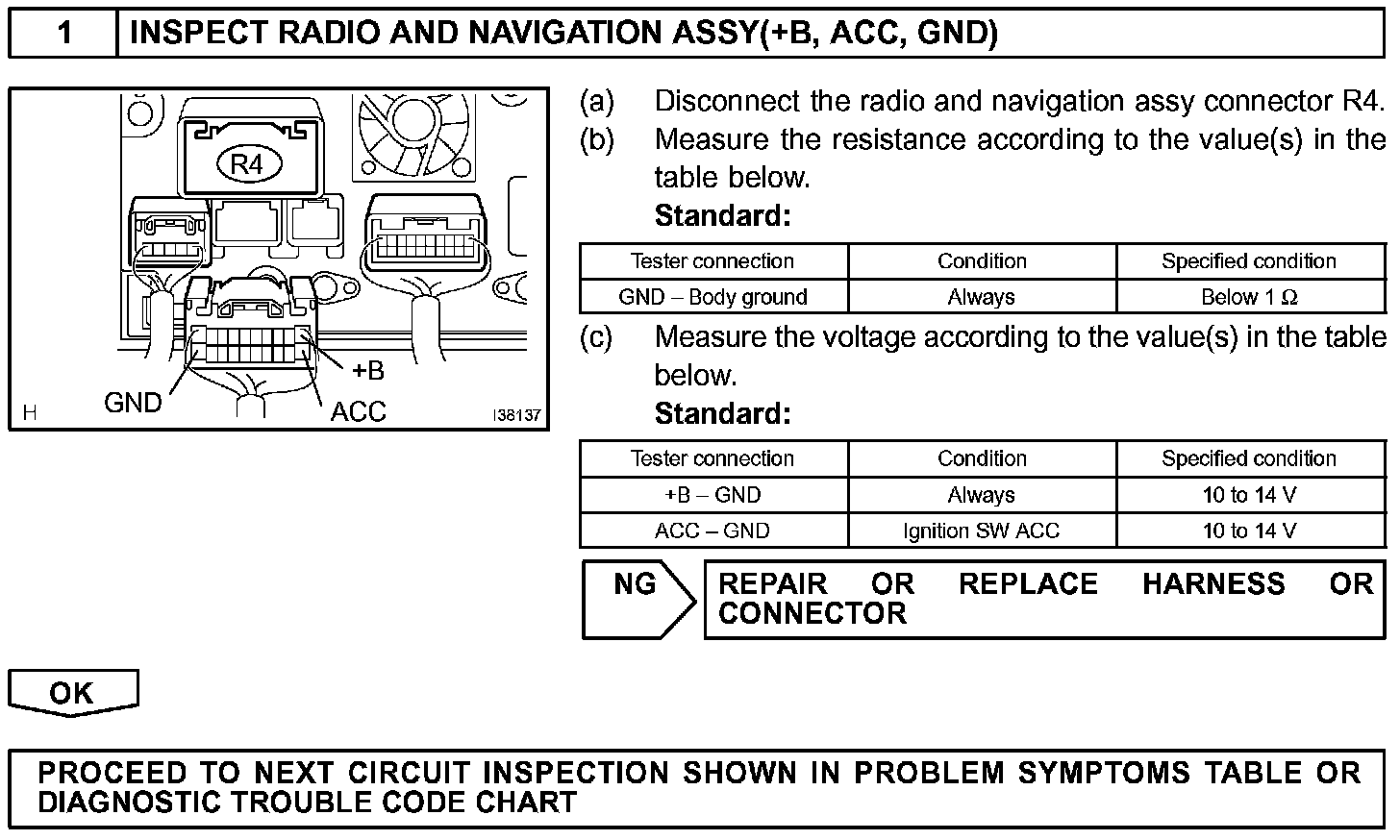 1 INSPECT RADIO AND NAVIGATION ASSY(+B, ACC, GND)

R4
+B
GND
ACC
H
I38137

(a) Disconnect the radio and navigation assy connector R4.
(b) Measure the resistance according to the value(s) in the table below.
Standard:

| Tester connection | Condition | Specified condition |
|---|---|---|
| GND – Body ground | Always | Below 1 Ω |

(c) Measure the voltage according to the value(s) in the table below.
Standard:

| Tester connection | Condition | Specified condition |
|---|---|---|
| +B – GND | Always | 10 to 14 V |
| ACC – GND | Ignition SW ACC | 10 to 14 V |

NG
REPAIR OR REPLACE HARNESS OR CONNECTOR

OK

PROCEED TO NEXT CIRCUIT INSPECTION SHOWN IN PROBLEM SYMPTOMS TABLE OR DIAGNOSTIC TROUBLE CODE CHART