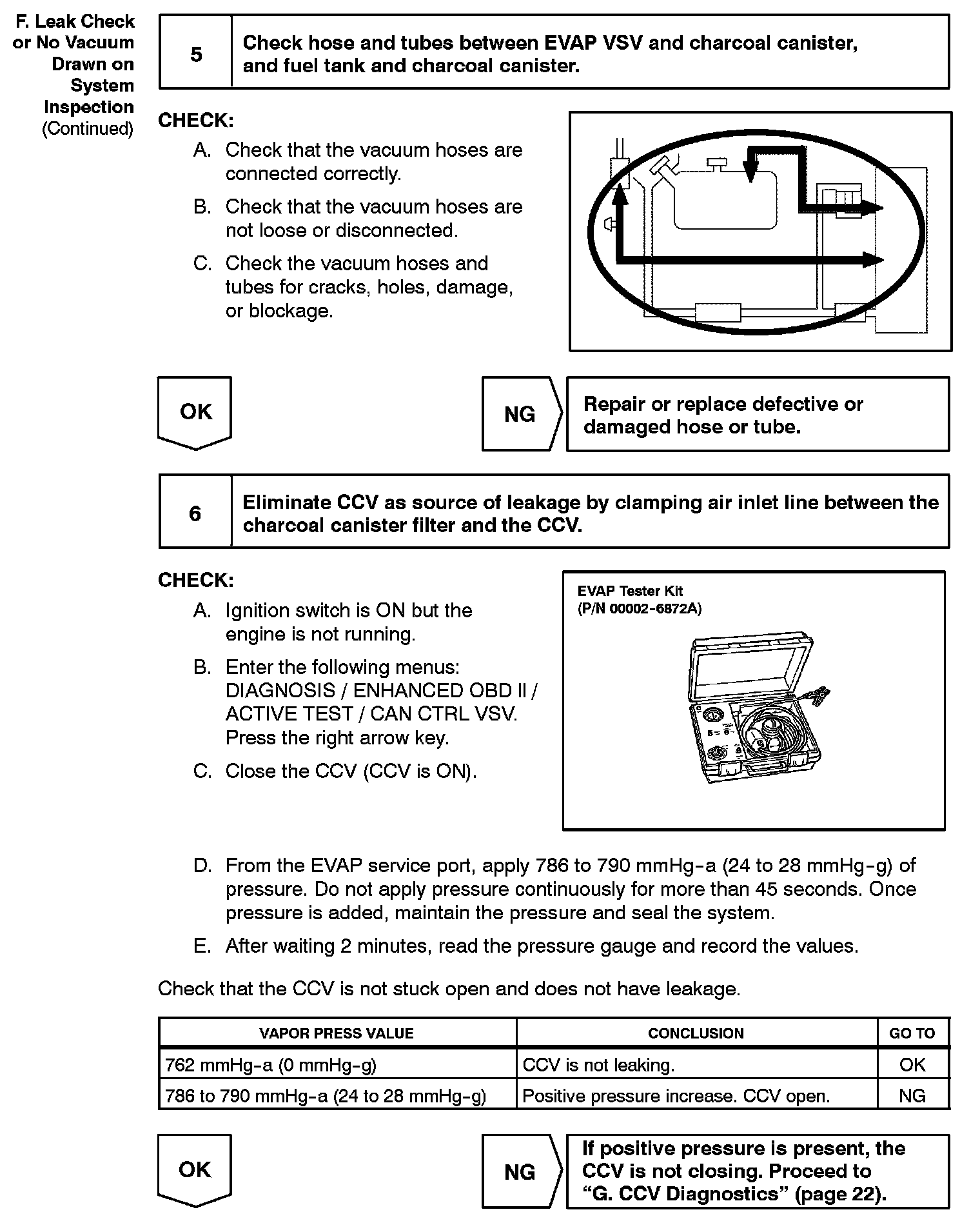 F. Leak Check or No Vacuum Drawn on System Inspection (Continued)

5 Check hose and tubes between EVAP VSV and charcoal canister, and fuel tank and charcoal canister.

CHECK:
A. Check that the vacuum hoses are connected correctly.
B. Check that the vacuum hoses are not loose or disconnected.
C. Check the vacuum hoses and tubes for cracks, holes, damage, or blockage.

OK

NG Repair or replace defective or damaged hose or tube.

6 Eliminate CCV as source of leakage by clamping air inlet line between the charcoal canister filter and the CCV.

CHECK:
A. Ignition switch is ON but the engine is not running.
B. Enter the following menus: DIAGNOSIS / ENHANCED OBD II / ACTIVE TEST / CAN CTRL VSV. Press the right arrow key.
C. Close the CCV (CCV is ON).

EVAP Tester Kit
(P/N 00002-6872A)

D. From the EVAP service port, apply 786 to 790 mmHg-a (24 to 28 mmHg-g) of pressure. Do not apply pressure continuously for more than 45 seconds. Once pressure is added, maintain the pressure and seal the system.
E. After waiting 2 minutes, read the pressure gauge and record the values.

Check that the CCV is not stuck open and does not have leakage.

| VAPOR PRESS VALUE | CONCLUSION | GO TO |
|---|---|---|
| 762 mmHg-a (0 mmHg-g) | CCV is not leaking. | OK |
| 786 to 790 mmHg-a (24 to 28 mmHg-g) | Positive pressure increase. CCV open. | NG |

OK

NG If positive pressure is present, the CCV is not closing. Proceed to “G. CCV Diagnostics” (page 22).