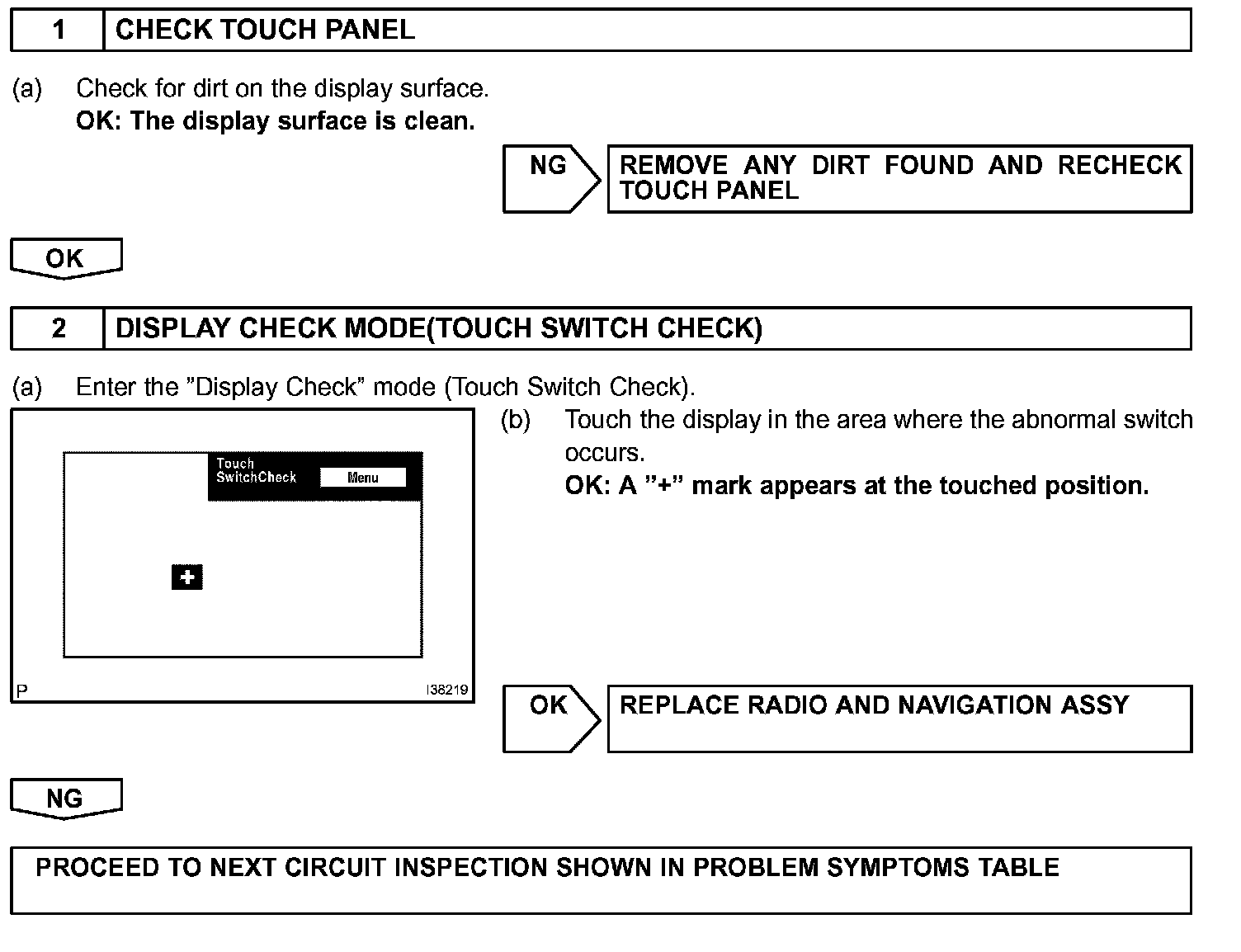 1 CHECK TOUCH PANEL

(a) Check for dirt on the display surface.
OK: The display surface is clean.

NG

REMOVE ANY DIRT FOUND AND RECHECK TOUCH PANEL

OK

2 DISPLAY CHECK MODE(TOUCH SWITCH CHECK)

(a) Enter the "Display Check" mode (Touch Switch Check).

Touch SwitchCheck

Menu

+

P

I38219

(b) Touch the display in the area where the abnormal switch occurs.
OK: A "+" mark appears at the touched position.

OK

REPLACE RADIO AND NAVIGATION ASSY

NG

PROCEED TO NEXT CIRCUIT INSPECTION SHOWN IN PROBLEM SYMPTOMS TABLE