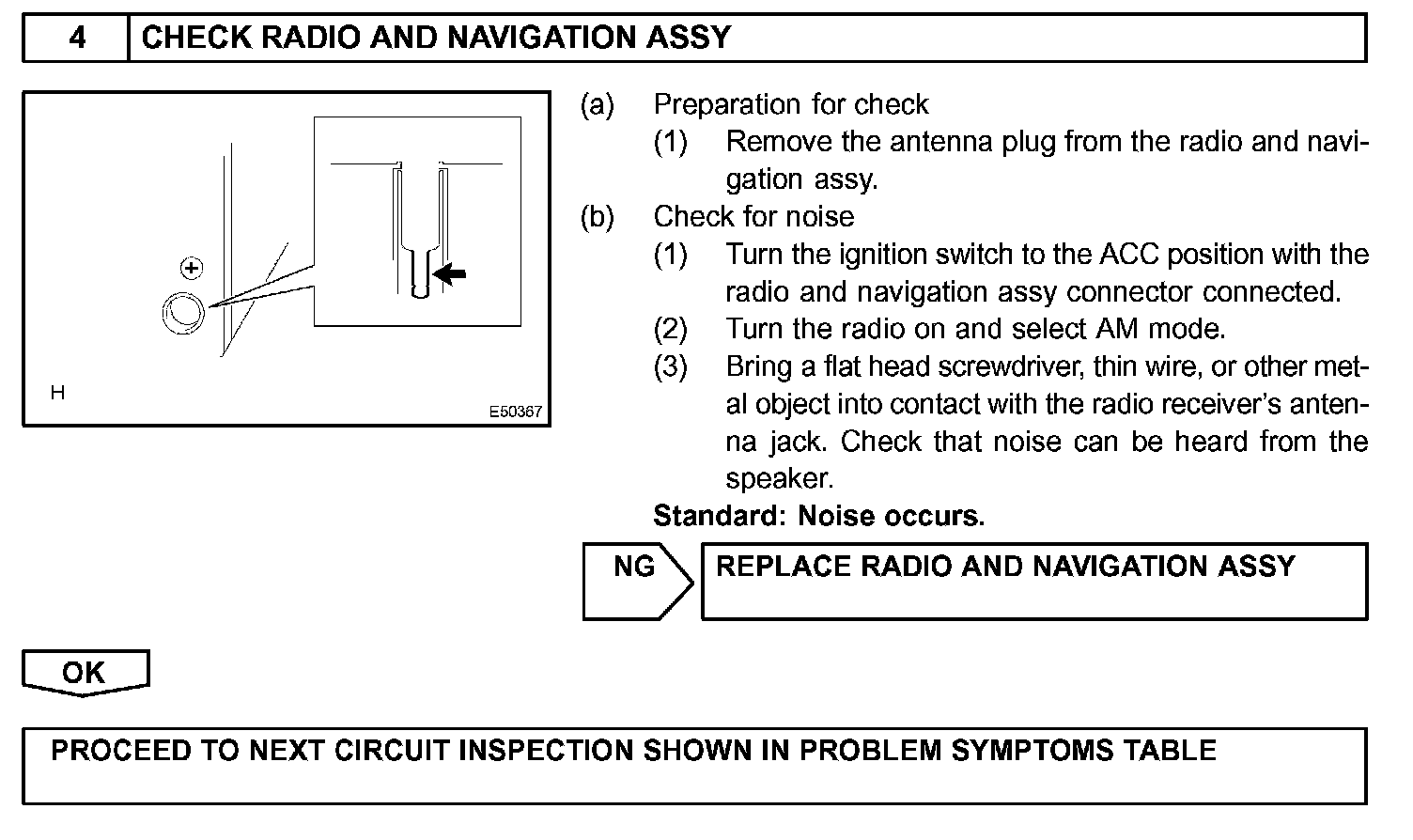 4 CHECK RADIO AND NAVIGATION ASSY

H

E50367

(a) Preparation for check
(1) Remove the antenna plug from the radio and navigation assy.
(b) Check for noise
(1) Turn the ignition switch to the ACC position with the radio and navigation assy connector connected.
(2) Turn the radio on and select AM mode.
(3) Bring a flat head screwdriver, thin wire, or other metal object into contact with the radio receiver's antenna jack. Check that noise can be heard from the speaker.
Standard: Noise occurs.

NG REPLACE RADIO AND NAVIGATION ASSY

OK

PROCEED TO NEXT CIRCUIT INSPECTION SHOWN IN PROBLEM SYMPTOMS TABLE