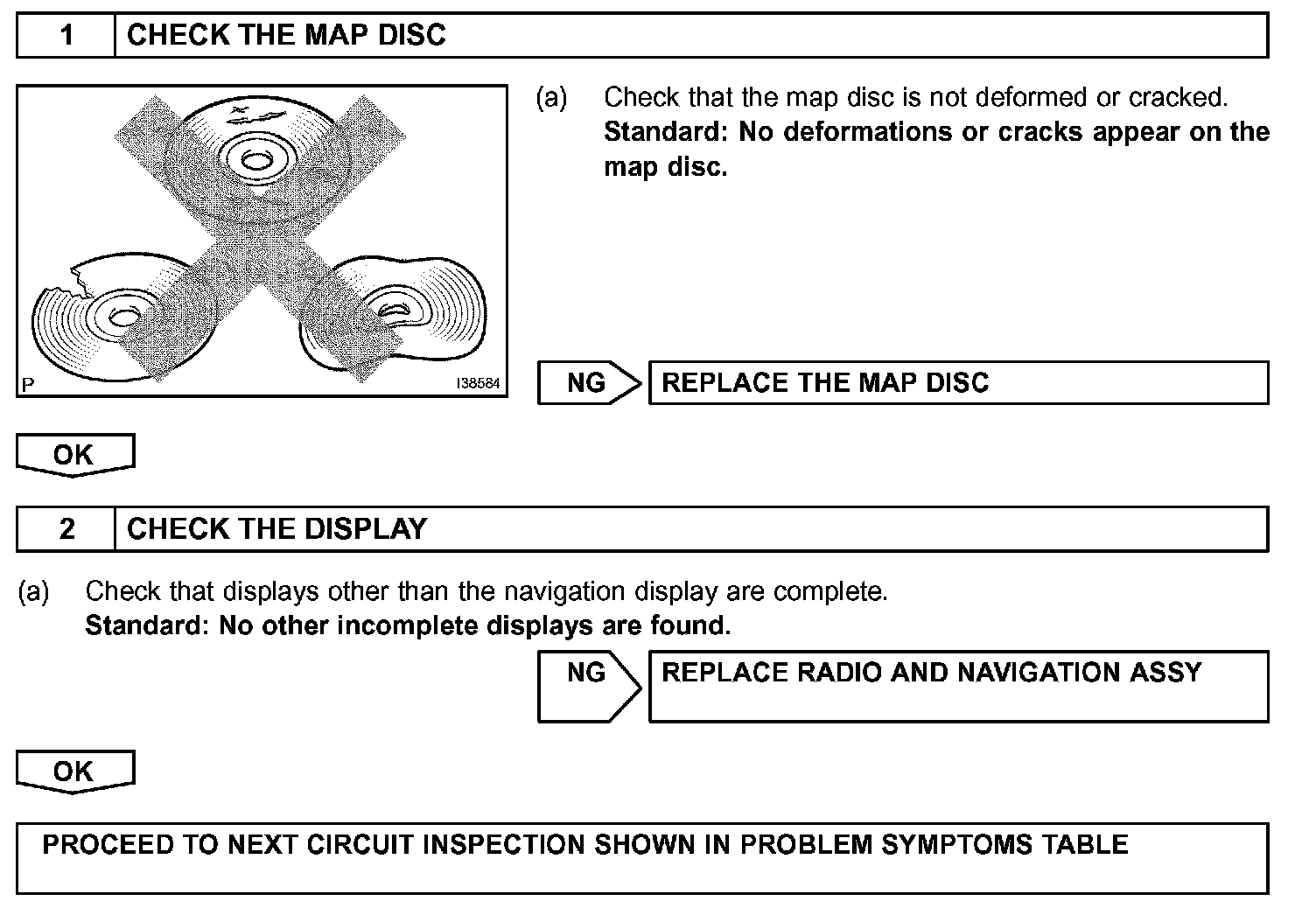 1 CHECK THE MAP DISC

P I38584

(a) Check that the map disc is not deformed or cracked.
Standard: No deformations or cracks appear on the map disc.

NG REPLACE THE MAP DISC

OK

2 CHECK THE DISPLAY

(a) Check that displays other than the navigation display are complete.
Standard: No other incomplete displays are found.

NG REPLACE RADIO AND NAVIGATION ASSY

OK

PROCEED TO NEXT CIRCUIT INSPECTION SHOWN IN PROBLEM SYMPTOMS TABLE