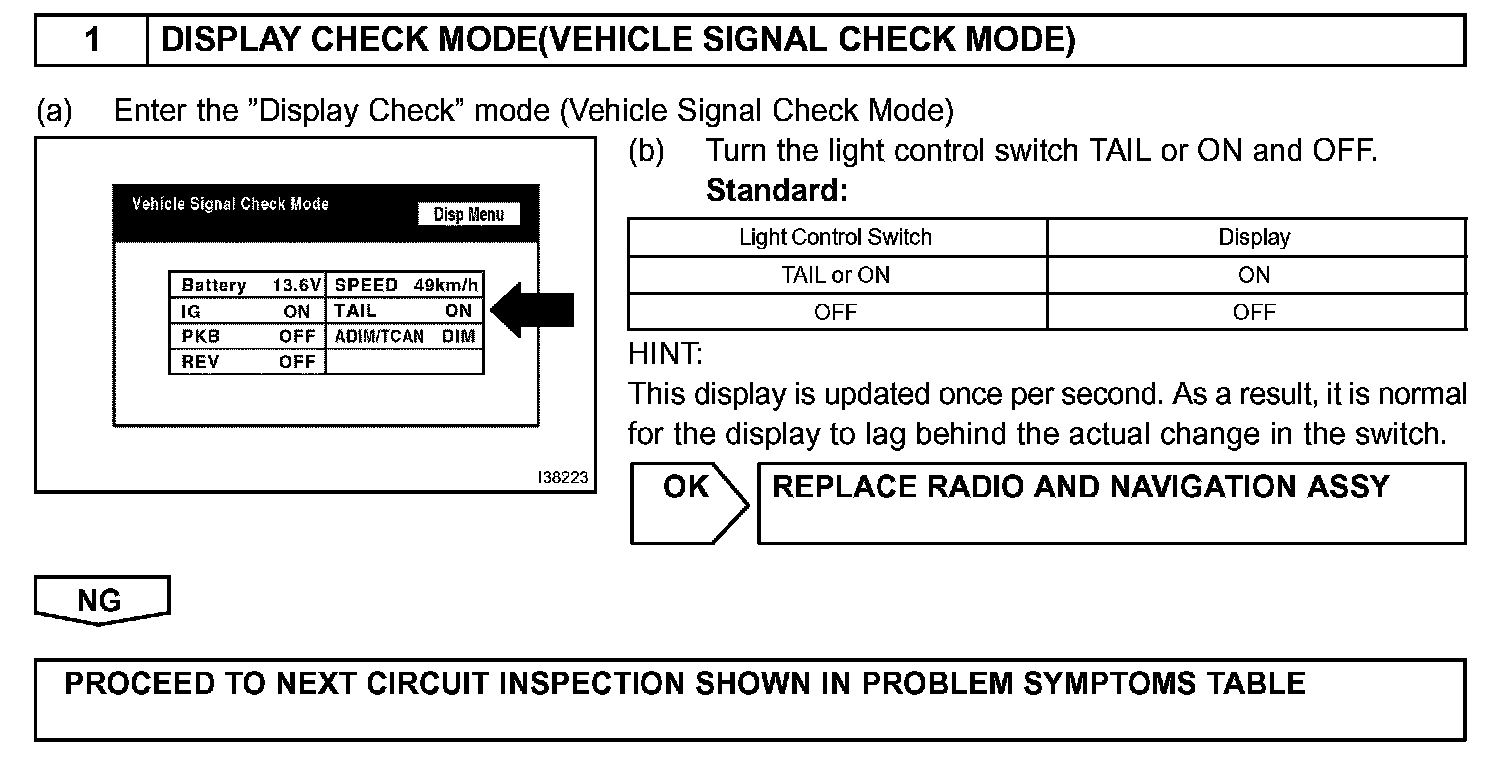 1 DISPLAY CHECK MODE(VEHICLE SIGNAL CHECK MODE)

(a) Enter the "Display Check" mode (Vehicle Signal Check Mode)

Vehicle Signal Check Mode
Disp Menu

| Battery 13.6V | SPEED 49km/h |
|---|---|
| IG ON | TAIL ON |
| PKB OFF | ADIM/TCAN DIM |
| REV OFF | |

I38223

(b) Turn the light control switch TAIL or ON and OFF.
Standard:

| Light Control Switch | Display |
|---|---|
| TAIL or ON | ON |
| OFF | OFF |

HINT:
This display is updated once per second. As a result, it is normal for the display to lag behind the actual change in the switch.

OK
REPLACE RADIO AND NAVIGATION ASSY

NG

PROCEED TO NEXT CIRCUIT INSPECTION SHOWN IN PROBLEM SYMPTOMS TABLE