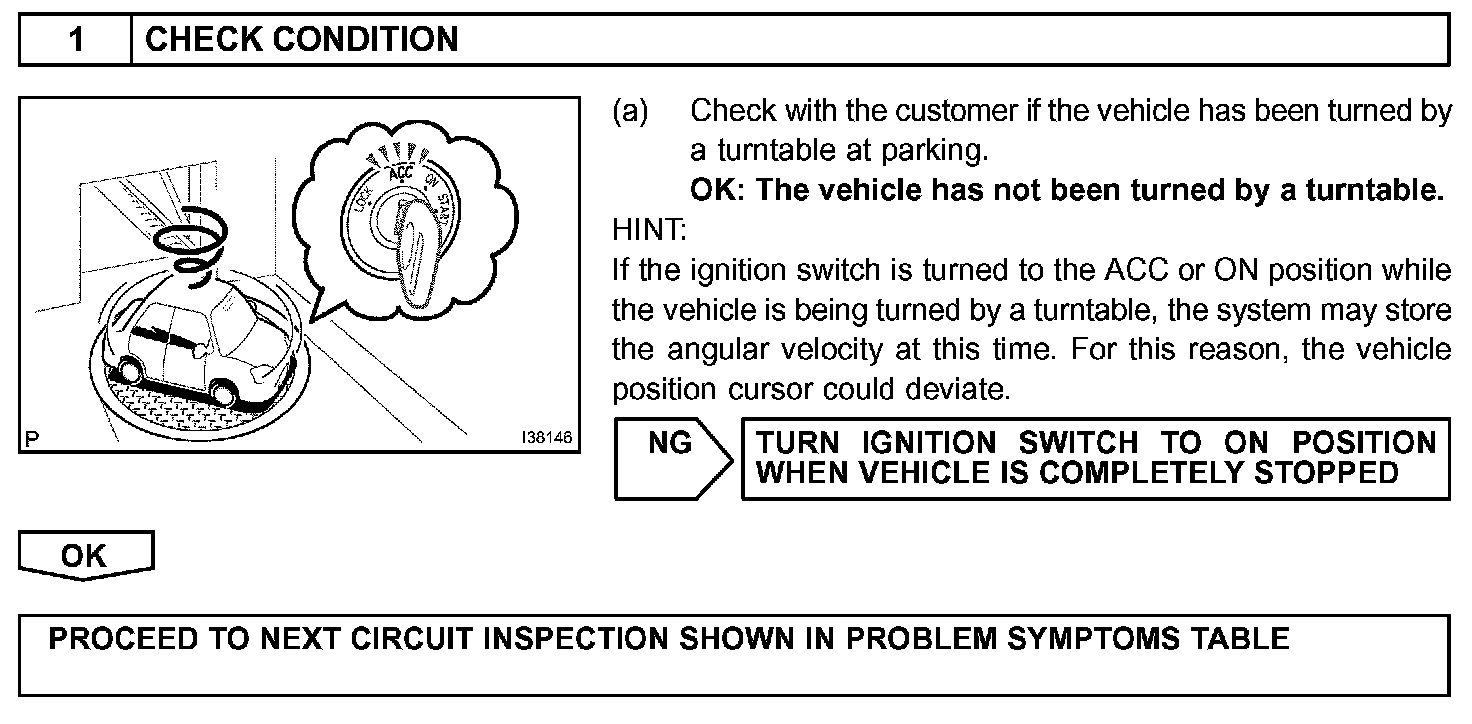 1 CHECK CONDITION

LOCK ACC ON START

P I38146

(a) Check with the customer if the vehicle has been turned by a turntable at parking.
OK: The vehicle has not been turned by a turntable.

HINT:
If the ignition switch is turned to the ACC or ON position while the vehicle is being turned by a turntable, the system may store the angular velocity at this time. For this reason, the vehicle position cursor could deviate.

NG

TURN IGNITION SWITCH TO ON POSITION WHEN VEHICLE IS COMPLETELY STOPPED

OK

PROCEED TO NEXT CIRCUIT INSPECTION SHOWN IN PROBLEM SYMPTOMS TABLE